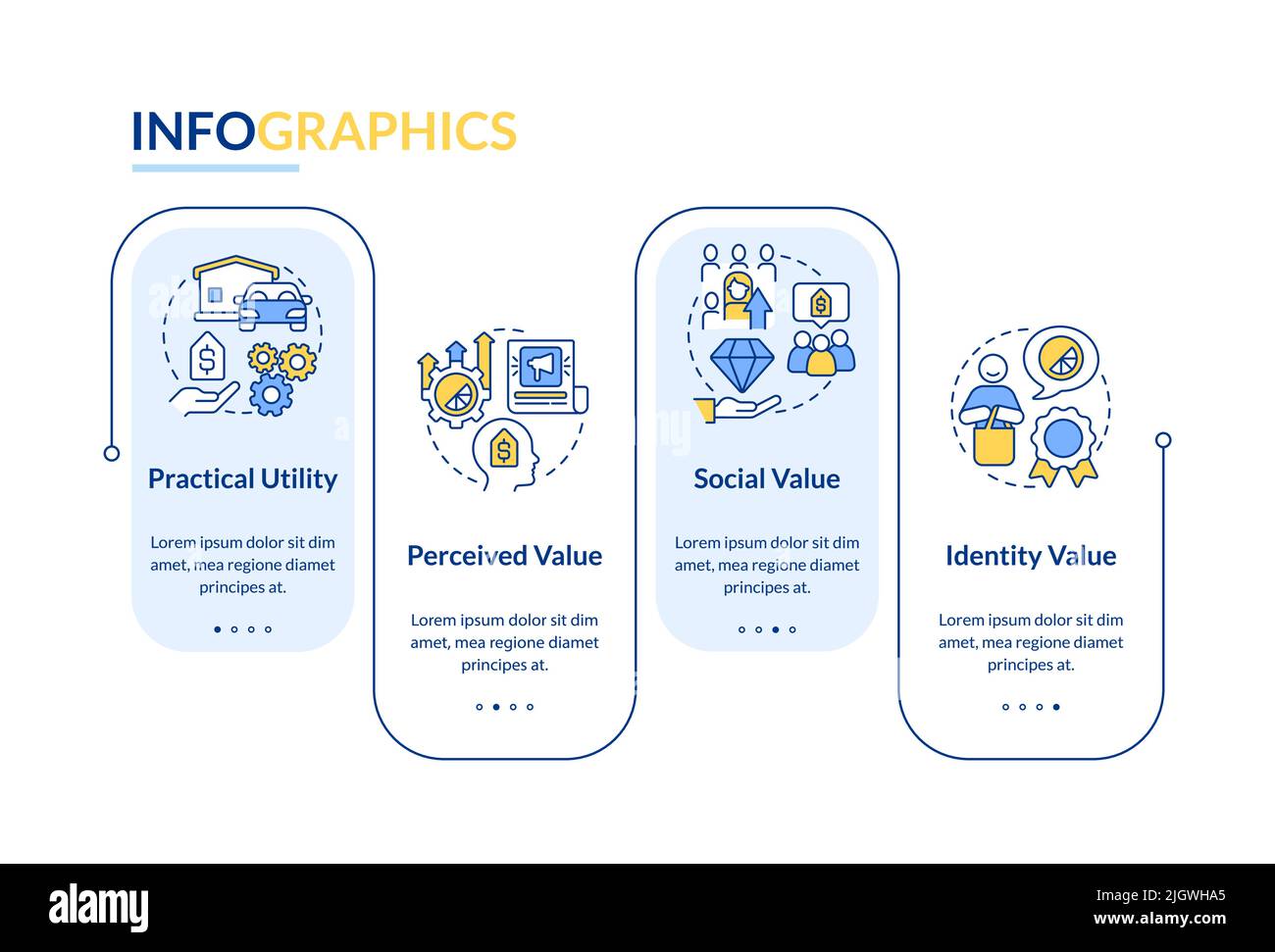 INFOGRAPHICS

Practical Utility

Lorem ipsum dolor sit dim amet, mea regione diamet principes at.

Perceived Value

Lorem ipsum dolor sit dim amet, mea regione diamet principes at.

Social Value

Lorem ipsum dolor sit dim amet, mea regione diamet principes at.

Identity Value

Lorem ipsum dolor sit dim amet, mea regione diamet principes at.

alamy

Image ID: 2JGWHA5
www.alamy.com