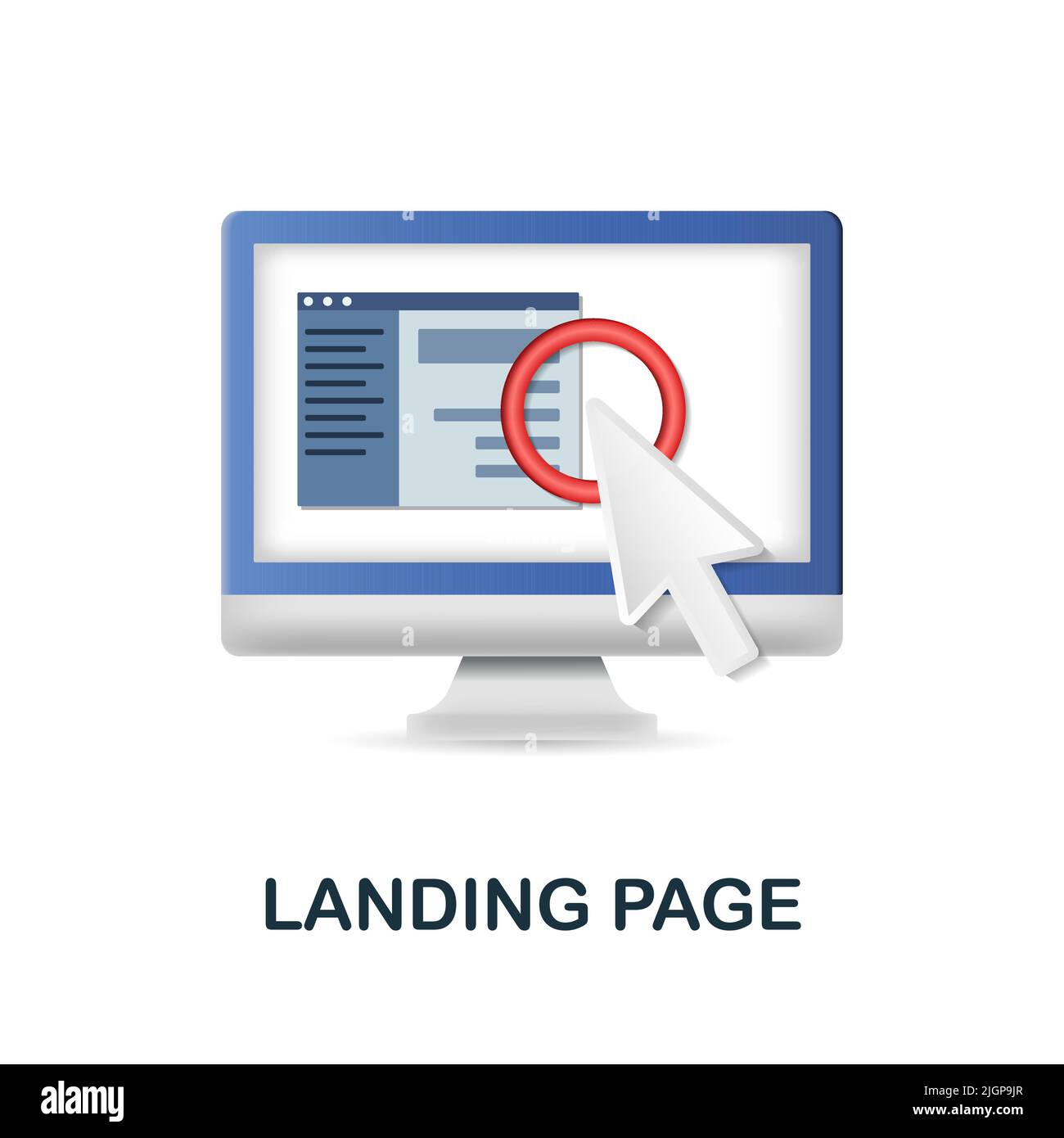 LANDING PAGE

alamy

Image ID: 2JGP9JR
www.alamy.com