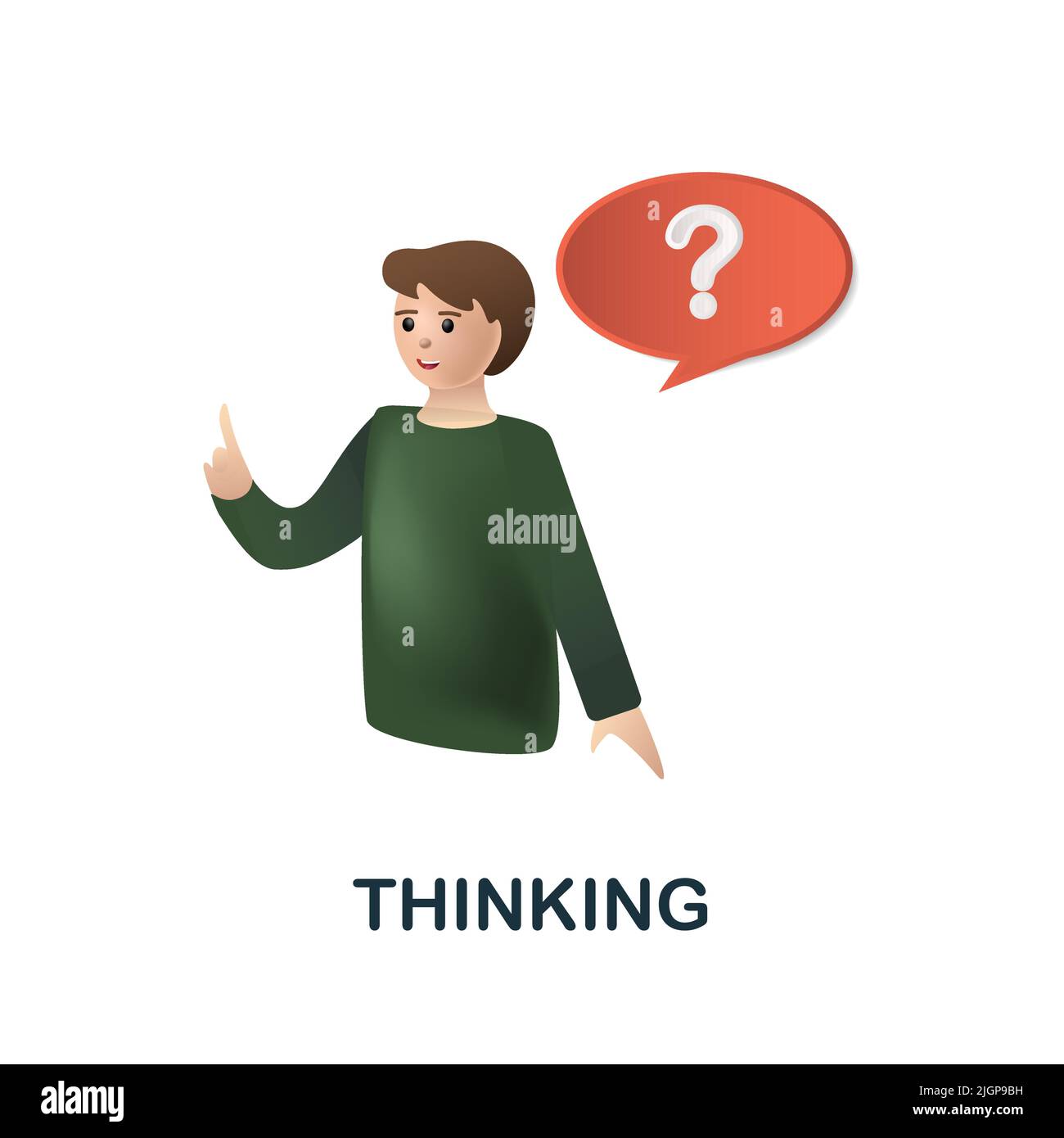 ?

alamy

THINKING

alamy

Image ID: 2JGP9BH
www.alamy.com