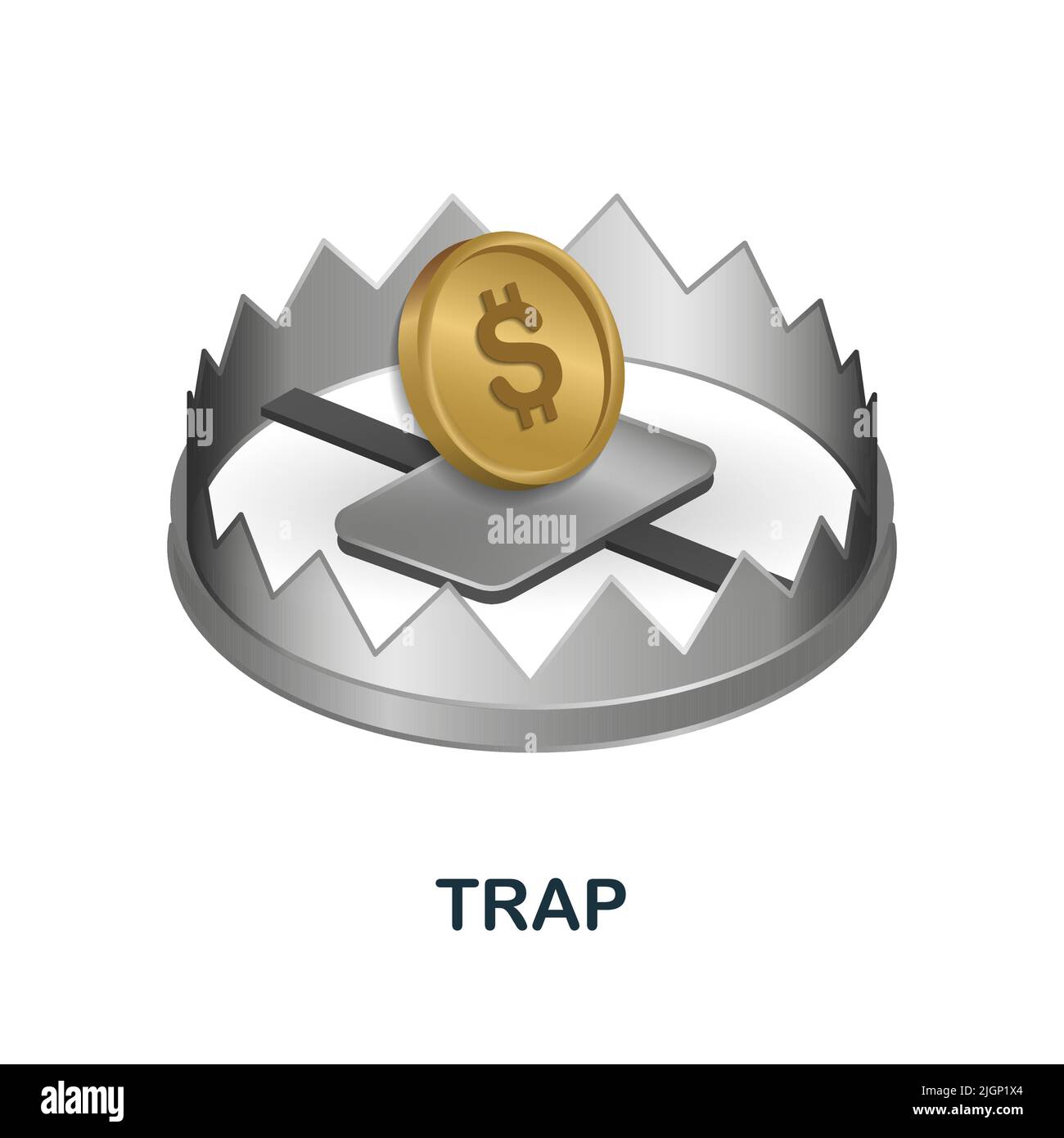 $

alamy

TRAP

alamy

Image ID: 2JGP1X4
www.alamy.com