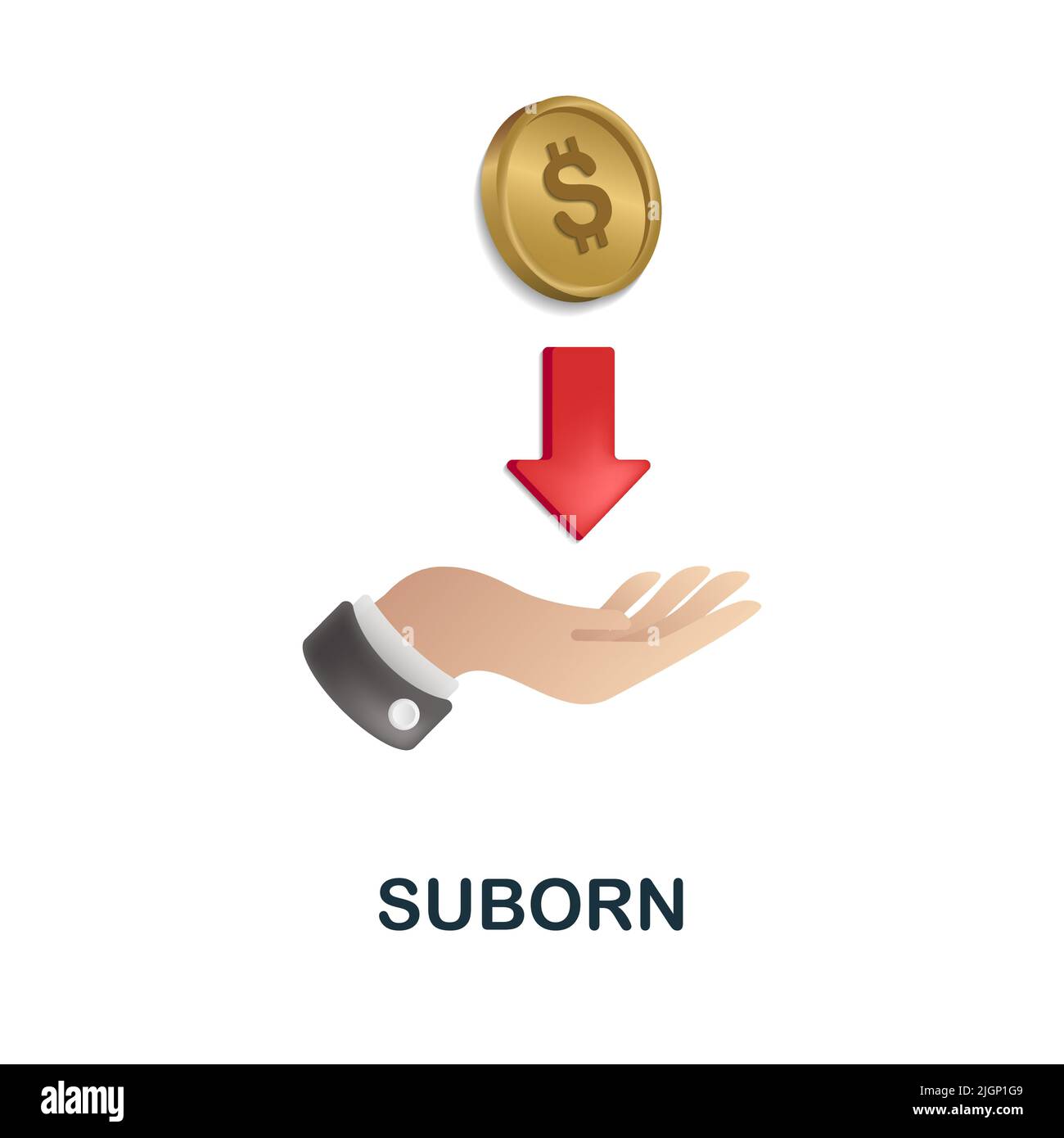 $

SUBORN

alamy

Image ID: 2JGP1G9
www.alamy.com