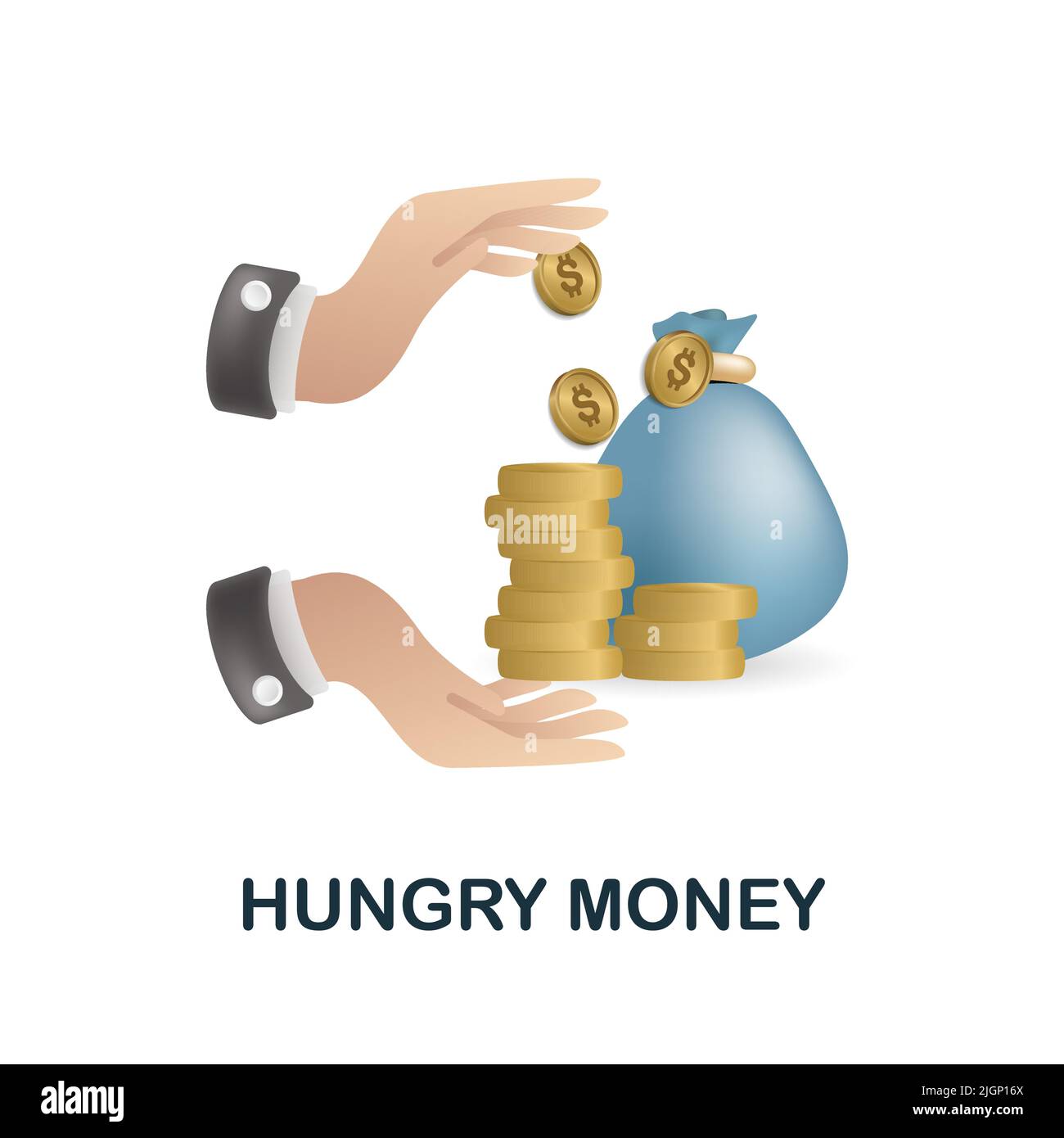 $
$
$
alamy
HUNGRY MONEY
alamy
Image ID: 2JGP16X
www.alamy.com