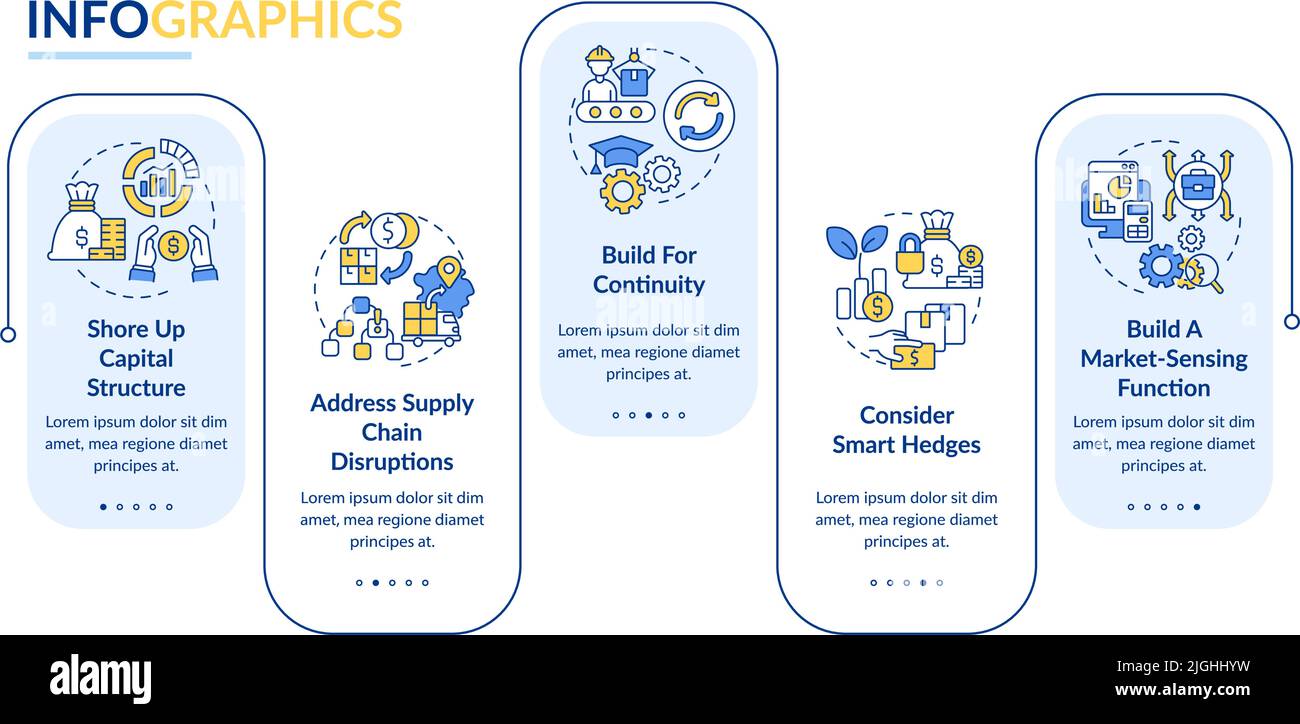 INFOGRAPHICS

Shore Up Capital Structure
Lorem ipsum dolor sit dim amet, mea regione diamet principes at.

Address Supply Chain Disruptions
Lorem ipsum dolor sit dim amet, mea regione diamet principes at.

Build For Continuity
Lorem ipsum dolor sit dim amet, mea regione diamet principes at.

Consider Smart Hedges
Lorem ipsum dolor sit dim amet, mea regione diamet principes at.

Build A Market-Sensing Function
Lorem ipsum dolor sit dim amet, mea regione diamet principes at.

alamy

Image ID: 2JGHHYW
www.alamy.com