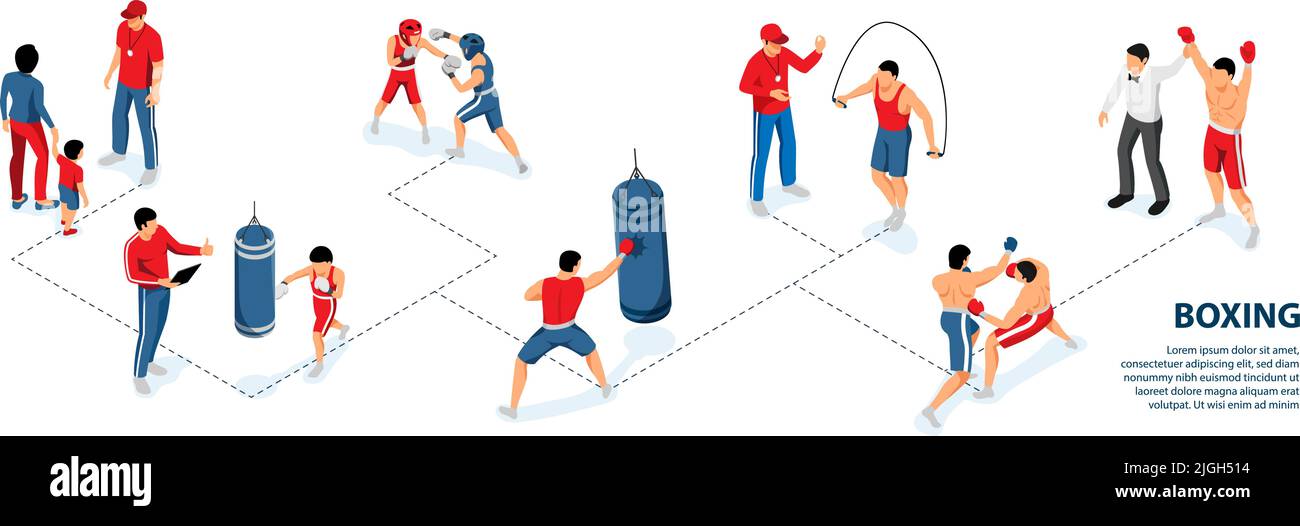 BOXING

Lorem ipsum dolor sit amet, consectetuer adipiscing elit, sed diam nonummy nibh euismod tincidunt ut laoreet dolore magna aliquam erat volutpat. Ut wisi enim ad minim

alamy

Image ID: 2JGH514
www.alamy.com