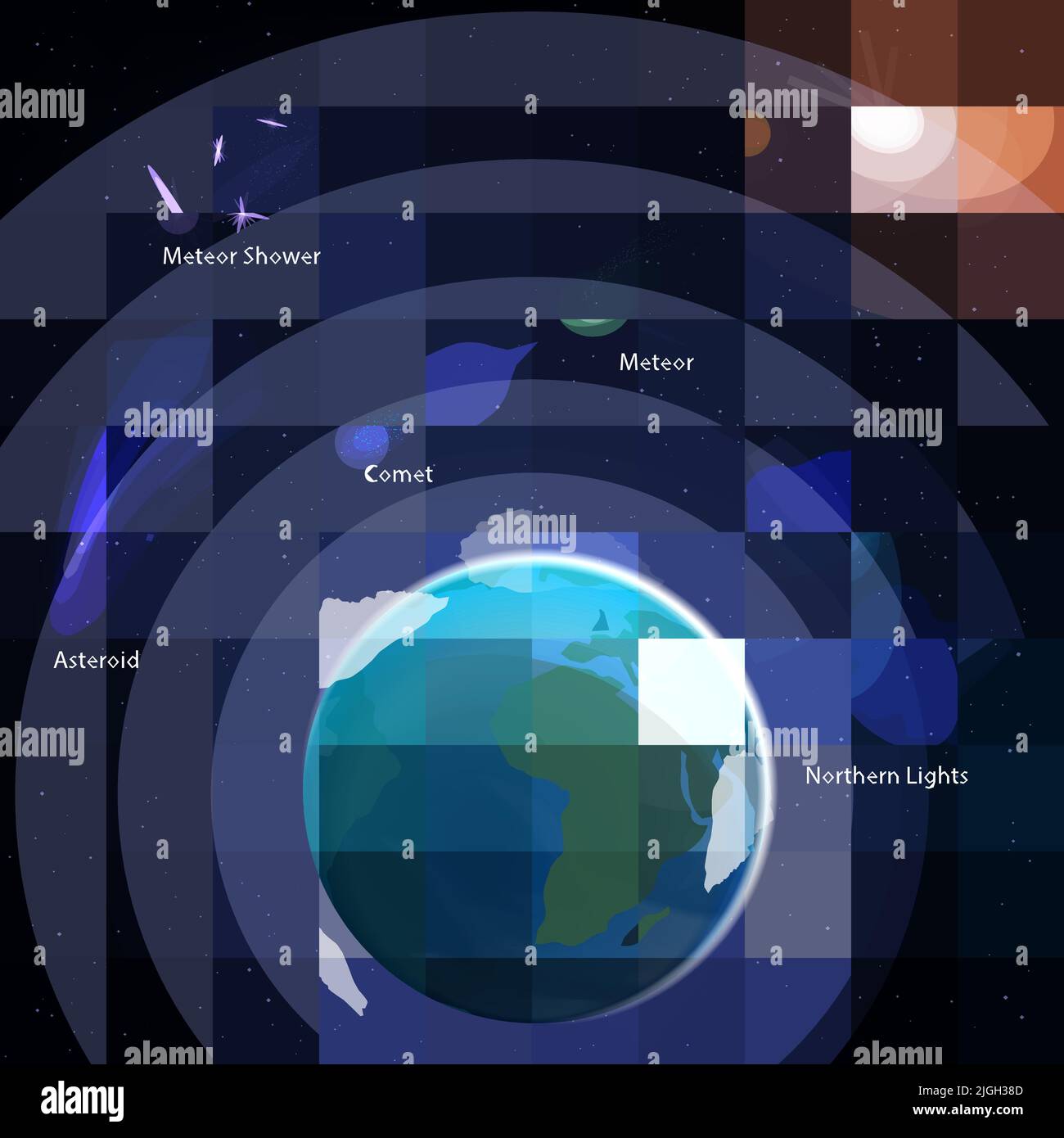 alamy

alamy

Meteor Shower

Meteor

alamy

alamy

Comet

alamy

Asteroid

alamy

alamy

Northern Lights

alamy

alamy

alamy

Image ID: 2JGH38D
www.alamy.com