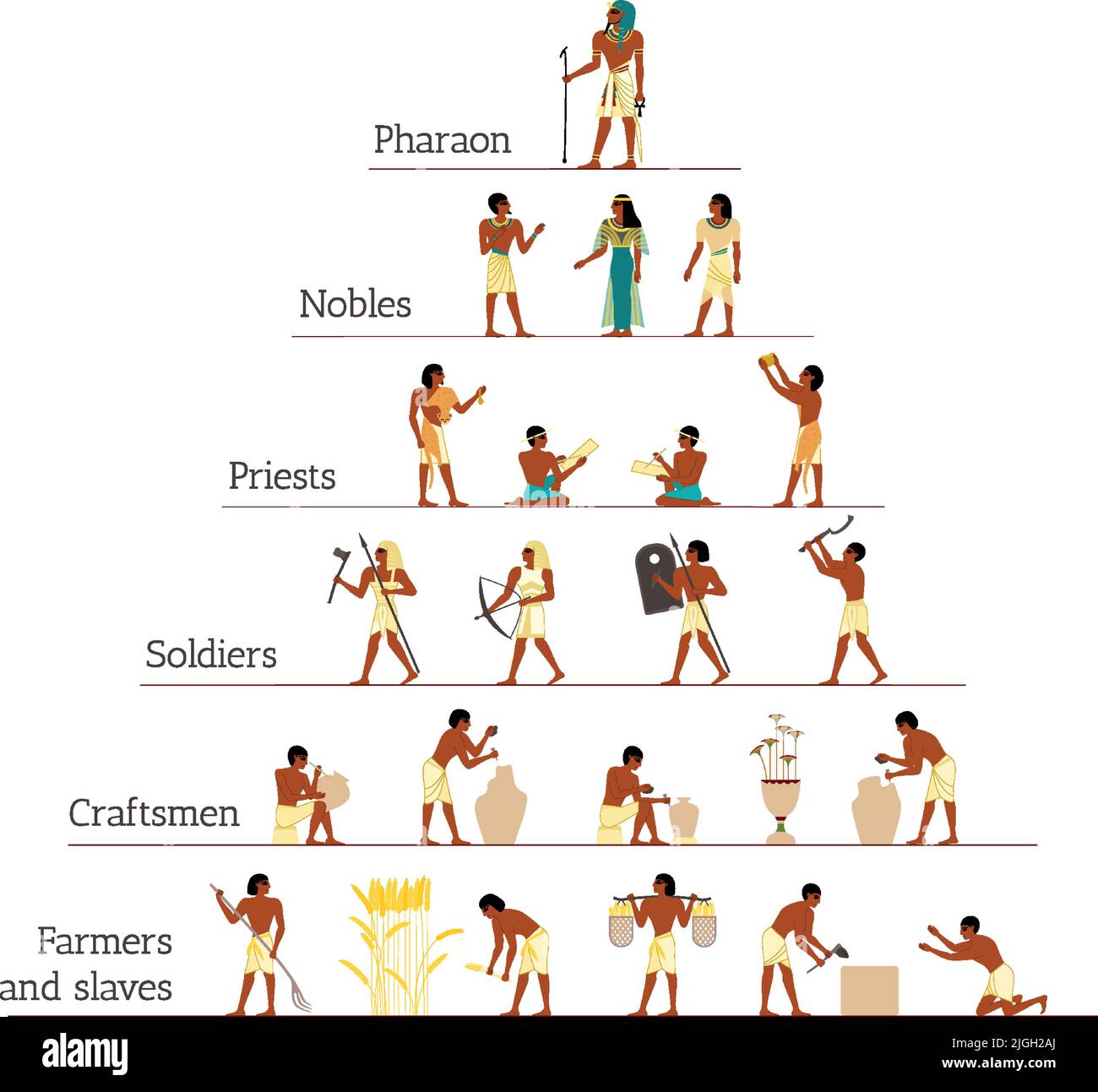 Pharaon

Nobles

Priests

Soldiers

Craftsmen

Farmers and slaves

alamy

Image ID: 2JGH2AJ
www.alamy.com