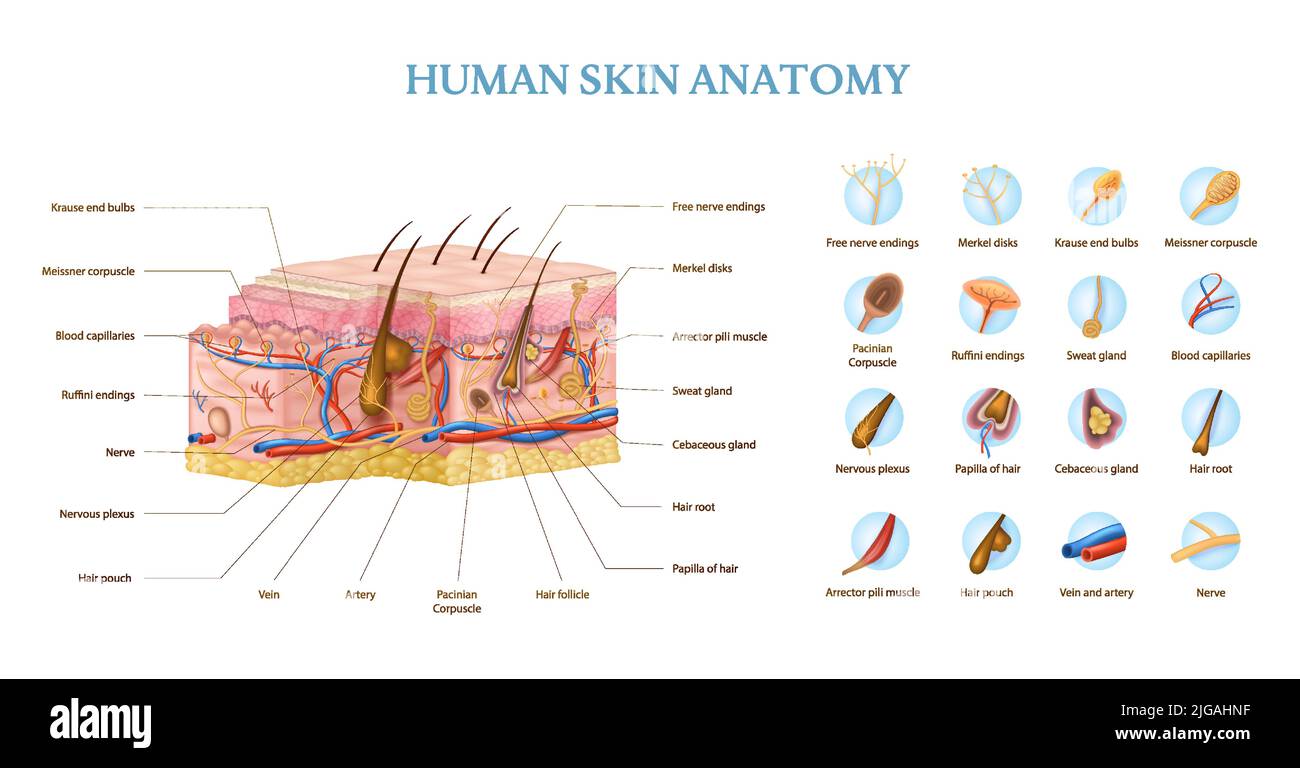 HUMAN SKIN ANATOMY

Krause end bulbs
Meissner corpuscle
Blood capillaries
Ruffini endings
Nerve
Nervous plexus
Hair pouch

Vein
Artery
Pacinian Corpuscle
Hair follicle

Free nerve endings
Merkel disks
Arrector pili muscle
Sweat gland
Cebaceous gland
Hair root
Papilla of hair

Free nerve endings
Merkel disks
Krause end bulbs
Meissner corpuscle
Pacinian Corpuscle
Ruffini endings
Sweat gland
Blood capillaries
Nervous plexus
Papilla of hair
Cebaceous gland
Hair root
Arrector pili muscle
Hair pouch
Vein and artery
Nerve

alamy
Image ID: 2JGAHNF
www.alamy.com