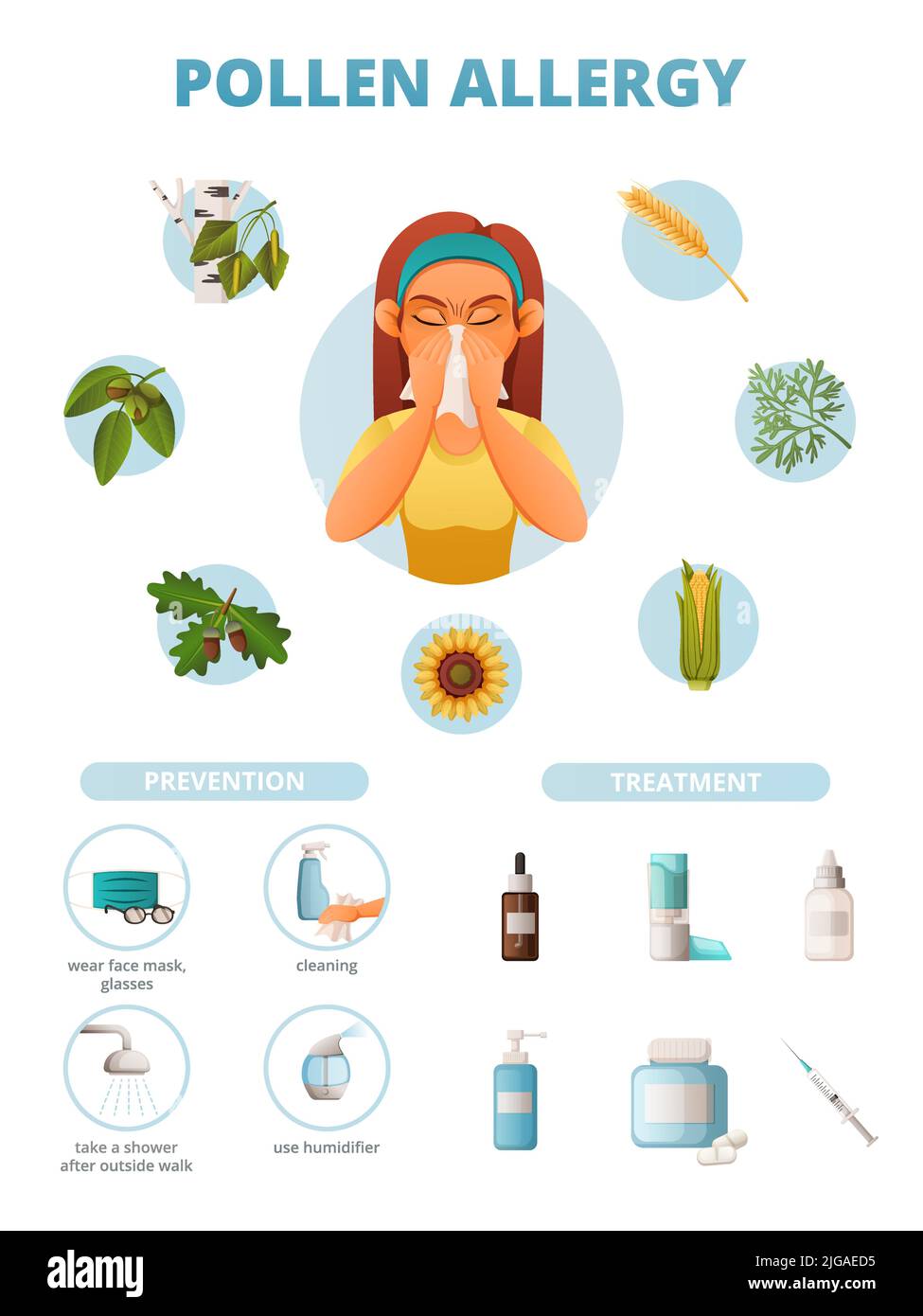 POLLEN ALLERGY

PREVENTION

wear face mask, glasses

cleaning

take a shower after outside walk

use humidifier

TREATMENT

alamy

Image ID: 2JGAED5
www.alamy.com