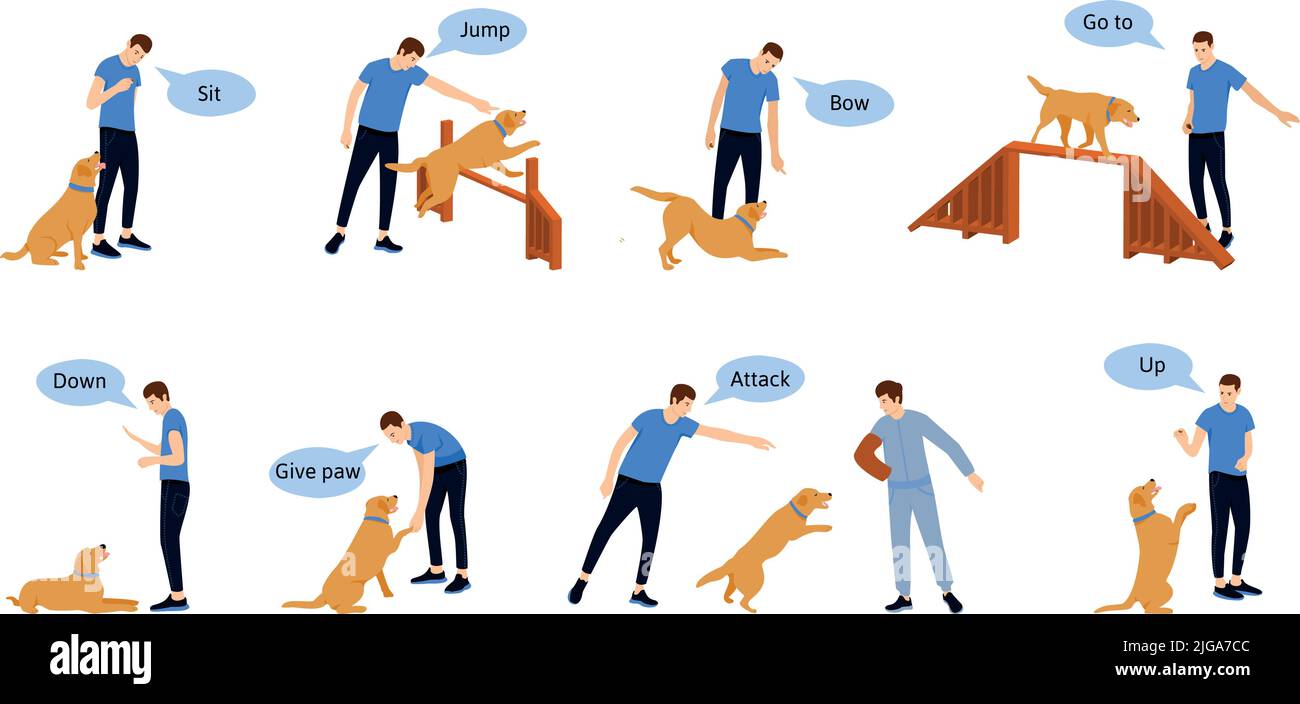 Sit

Jump

Bow

Go to

Down

Give paw

Attack

Up

alamy

Image ID: 2JGA7CC
www.alamy.com