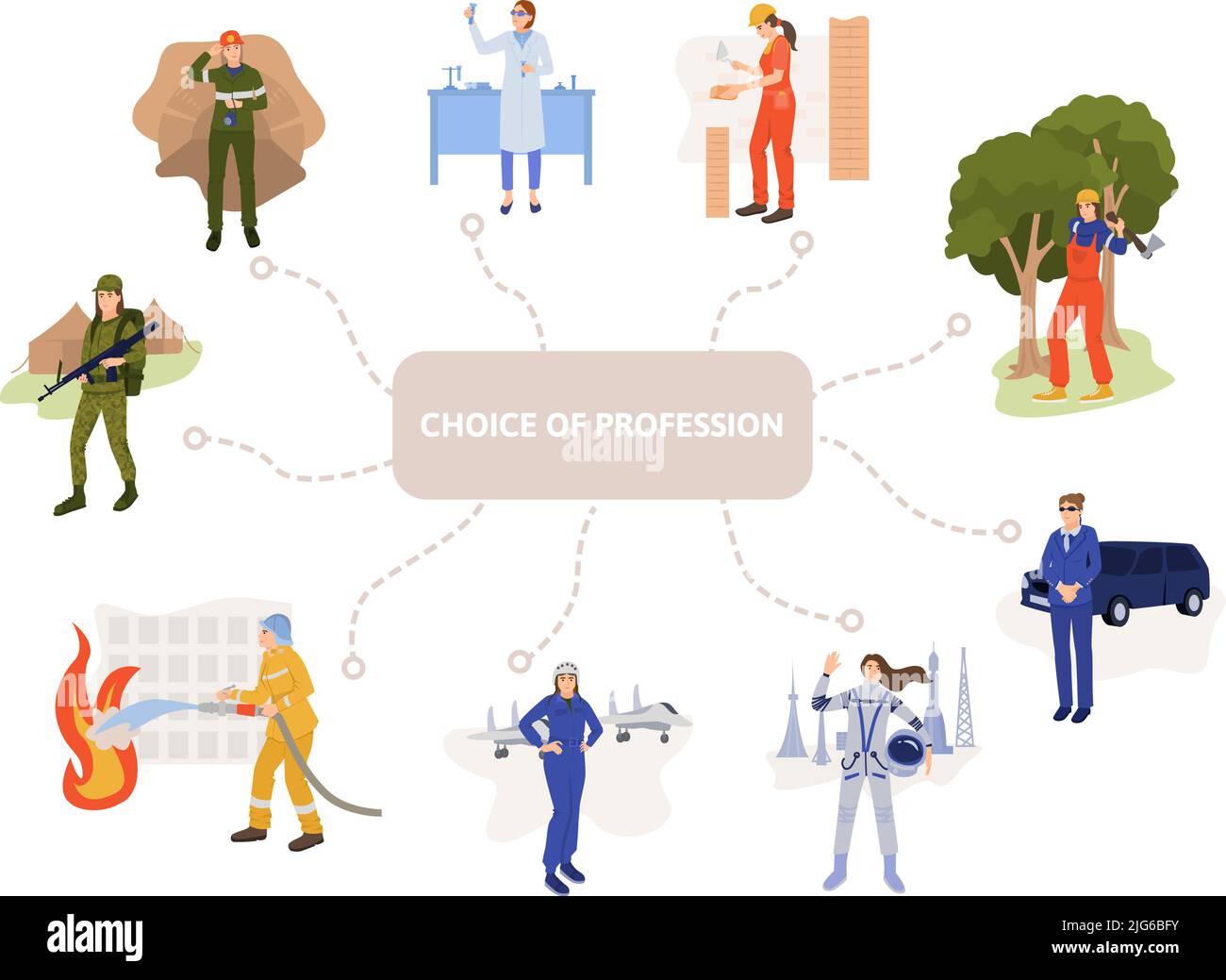 CHOICE OF PROFESSION

alamy

alamy

Image ID: 2JG6BFY
www.alamy.com