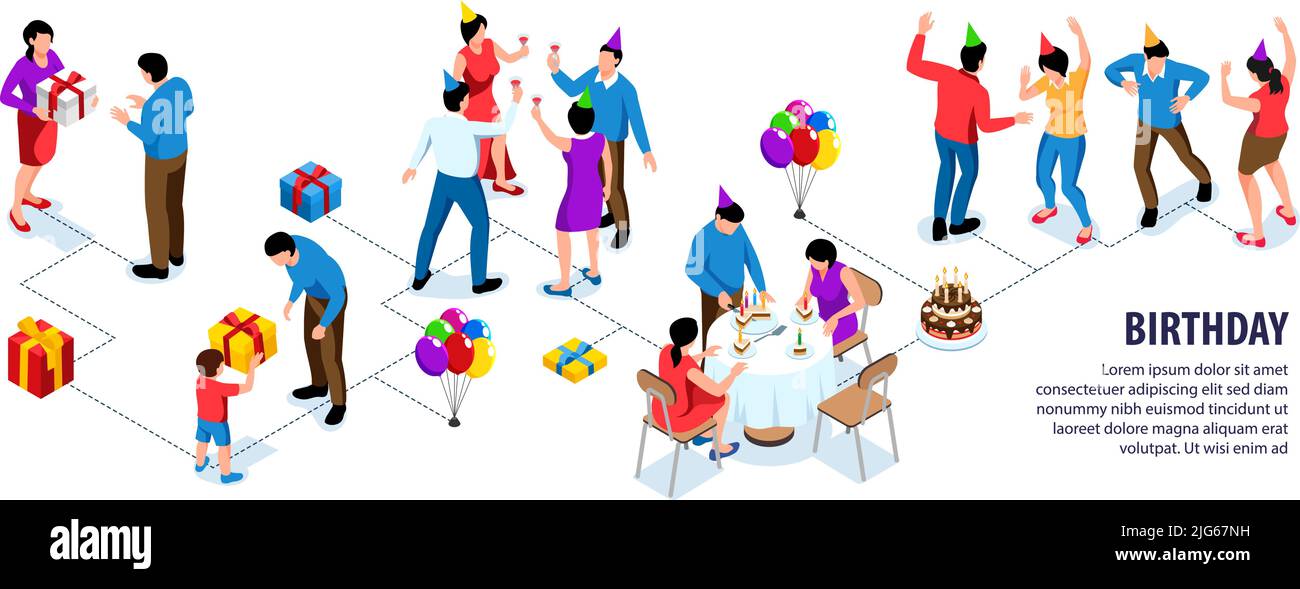 BIRTHDAY

Lorem ipsum dolor sit amet consectetuer adipiscing elit sed diam nonummy nibh euismod tincidunt ut laoreet dolore magna aliquam erat volutpat. Ut wisi enim ad

alamy

Image ID: 2JG67NH
www.alamy.com