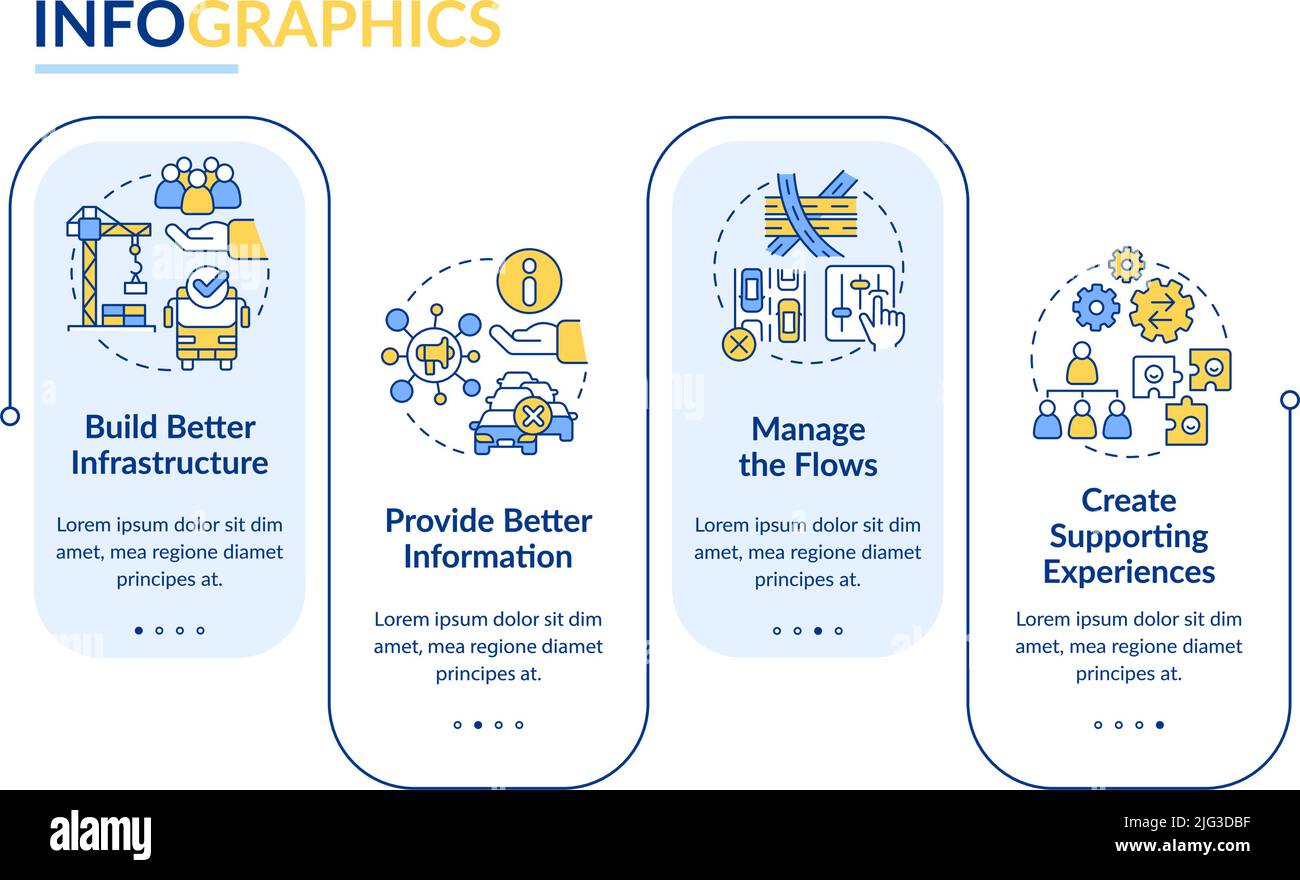 INFOGRAPHICS

Build Better Infrastructure

Lorem ipsum dolor sit dim amet, mea regione diamet principes at.

Provide Better Information

Lorem ipsum dolor sit dim amet, mea regione diamet principes at.

Manage the Flows

Lorem ipsum dolor sit dim amet, mea regione diamet principes at.

Create Supporting Experiences

Lorem ipsum dolor sit dim amet, mea regione diamet principes at.

alamy

Image ID: 2JG3DBF
www.alamy.com