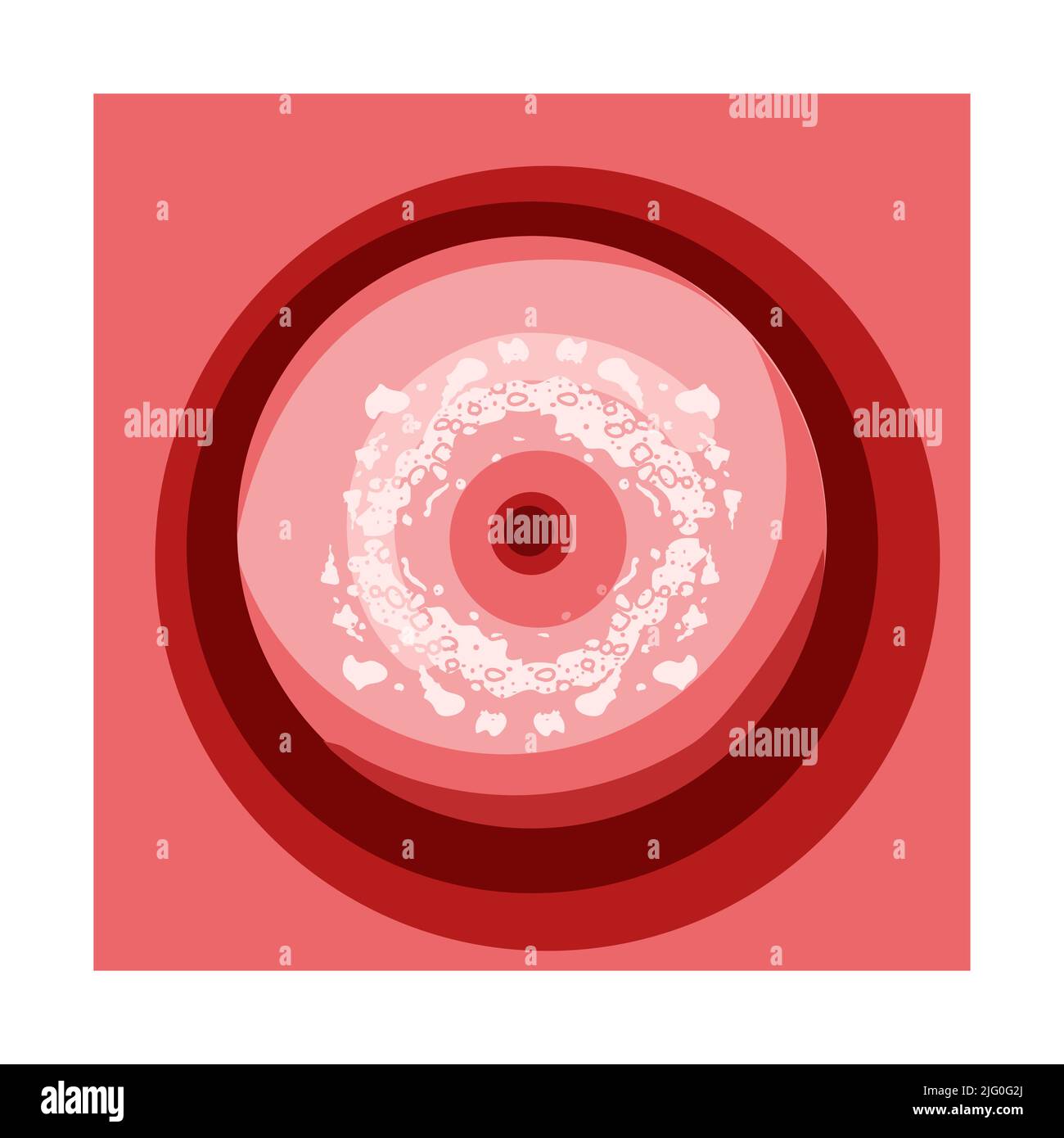 alamy
alamy
alamy
alamy
alamy
alamy
Image ID: 2JG0G2J
www.alamy.com