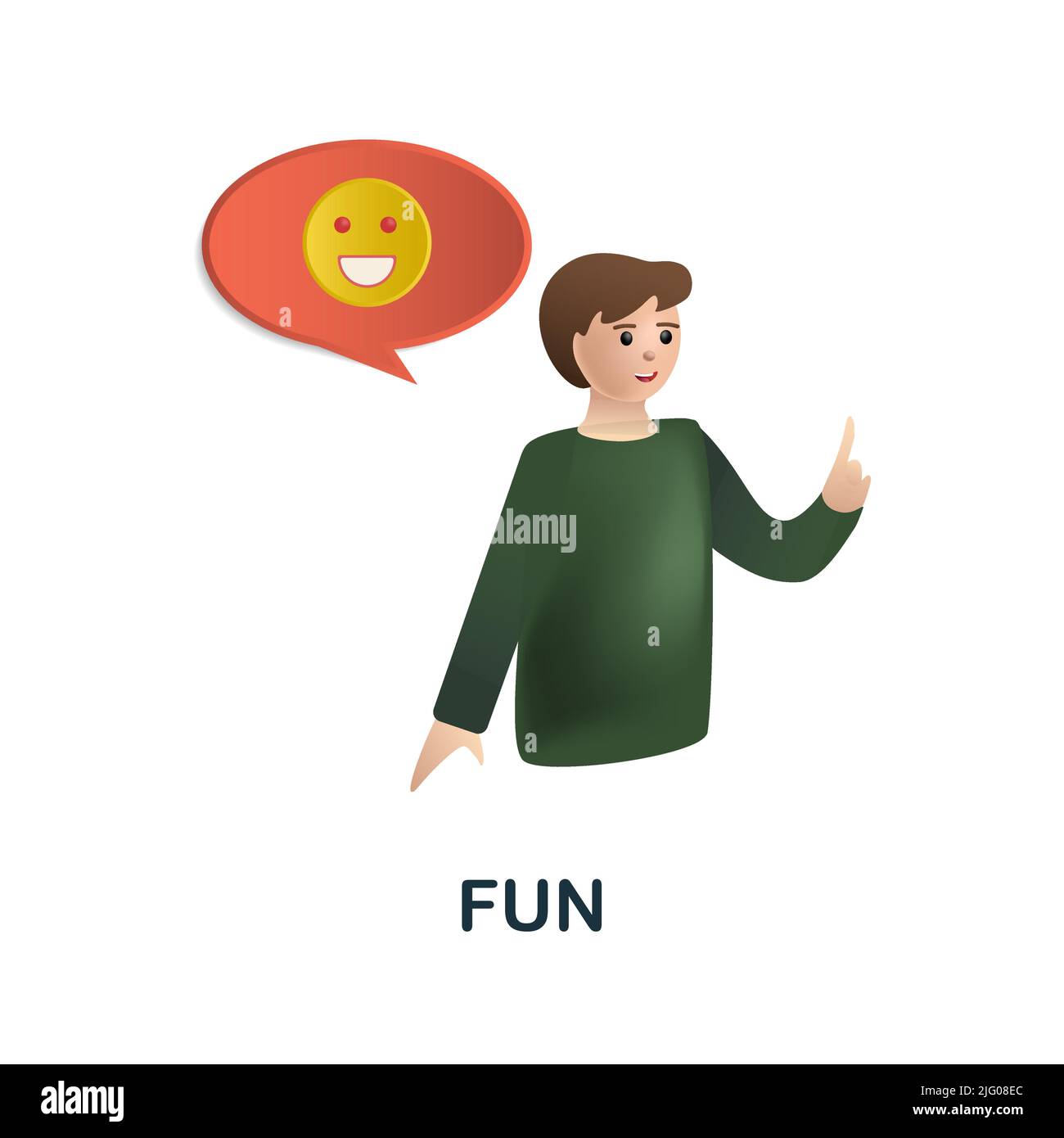 alamy

FUN

alamy

Image ID: 2JG08EC
www.alamy.com