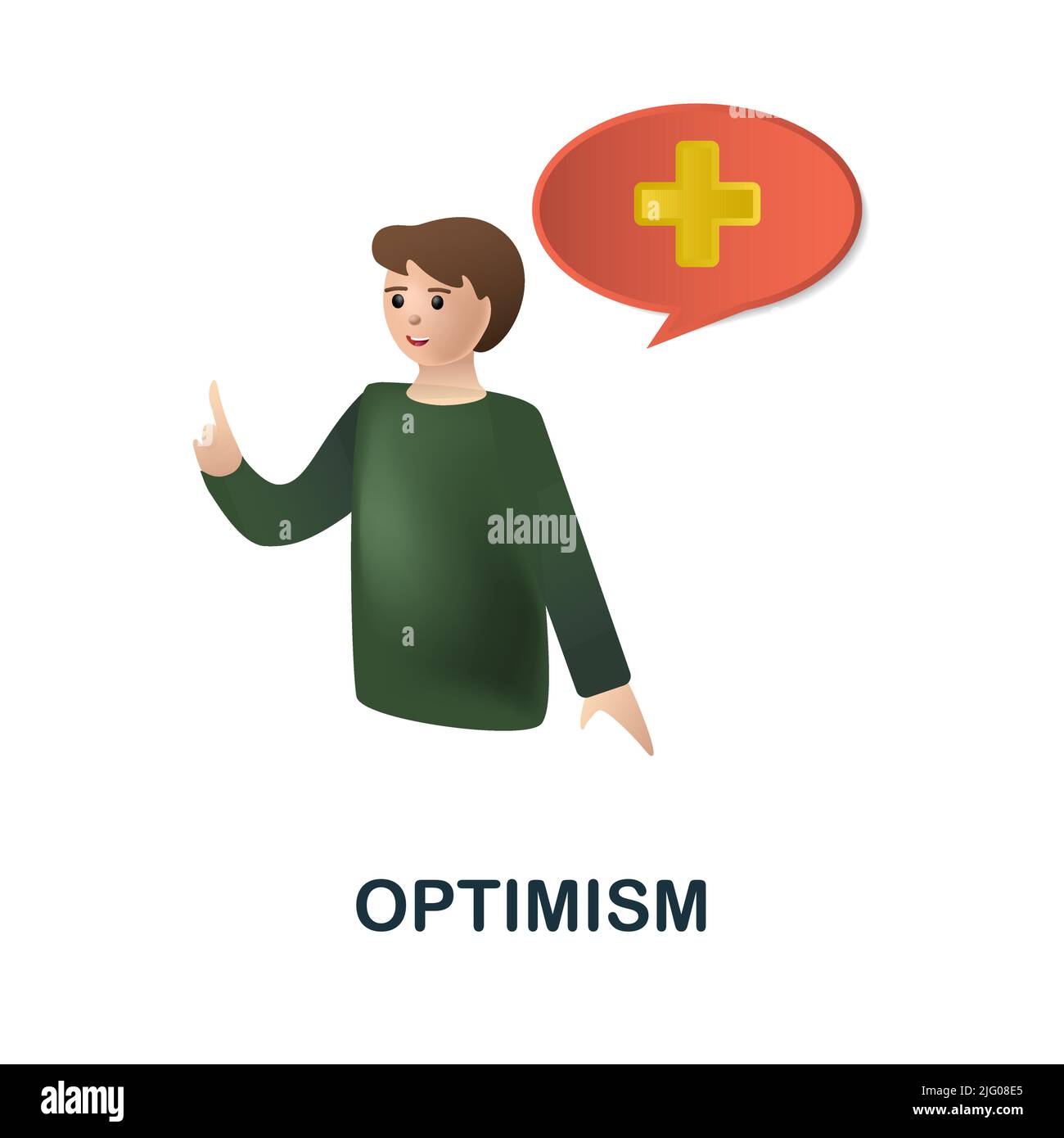 alamy

OPTIMISM

alamy

Image ID: 2JG08E5
www.alamy.com