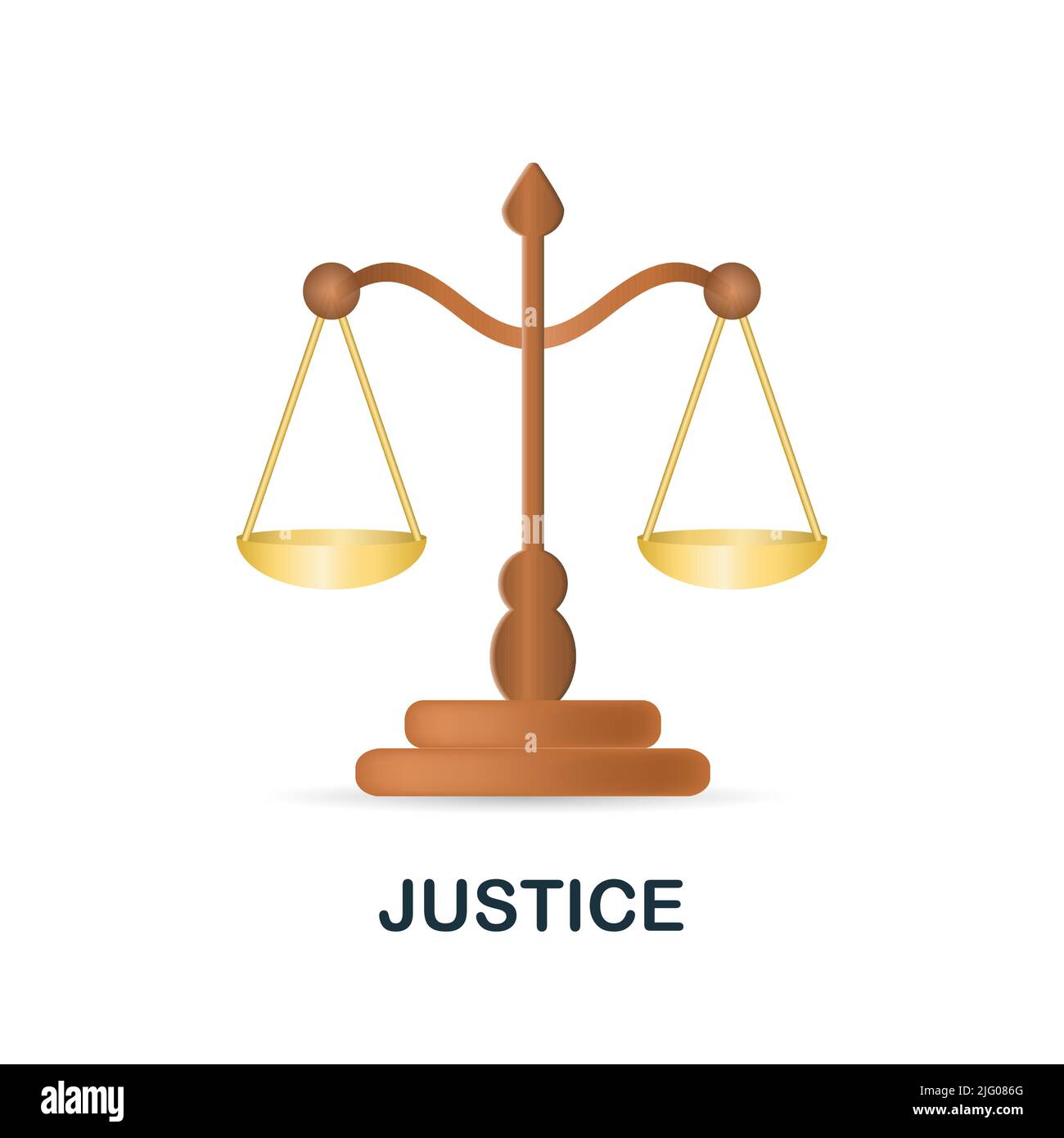 JUSTICE

alamy

Image ID: 2JG086G
www.alamy.com