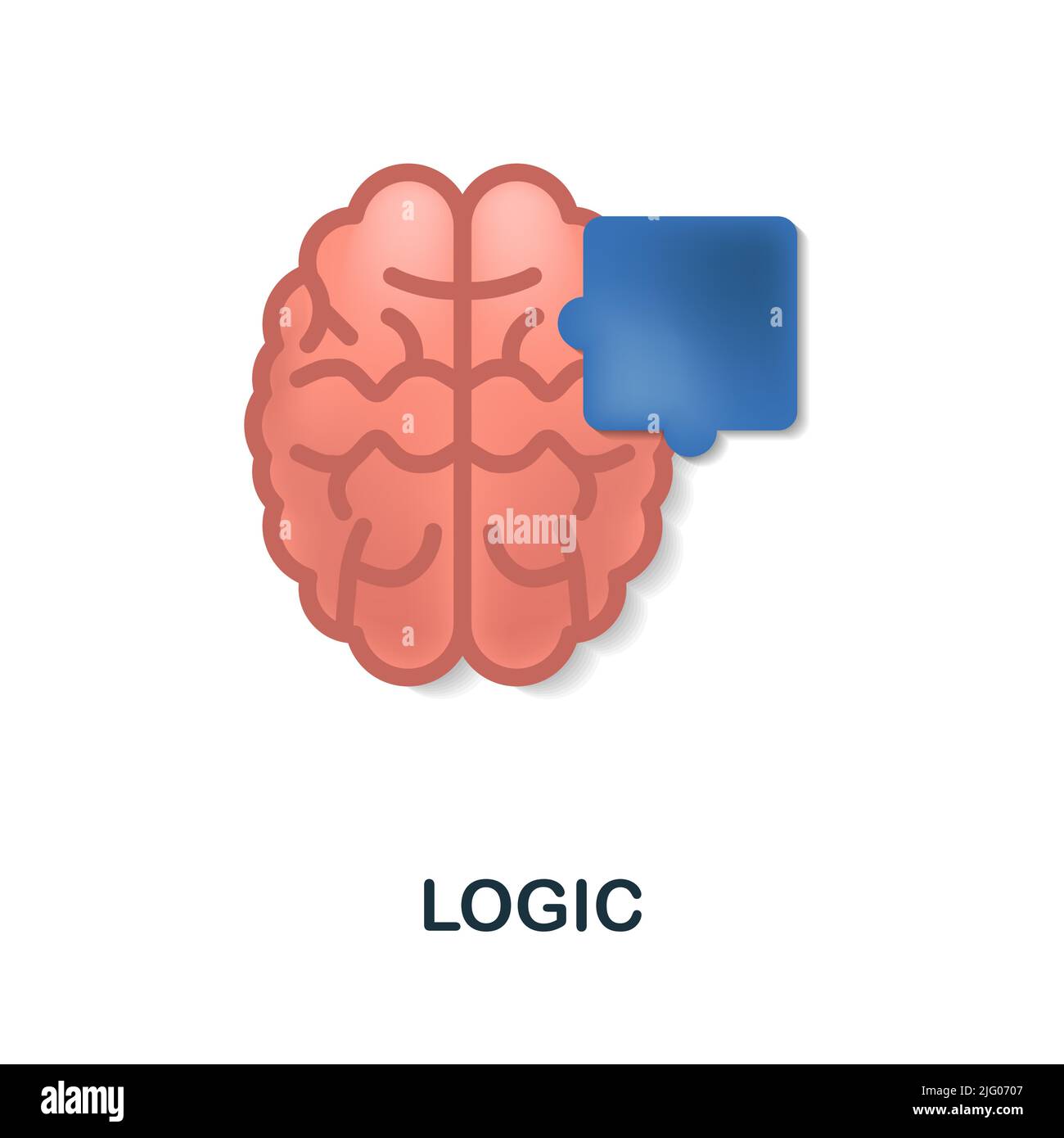 alamy

LOGIC

alamy

Image ID: 2JG0707
www.alamy.com