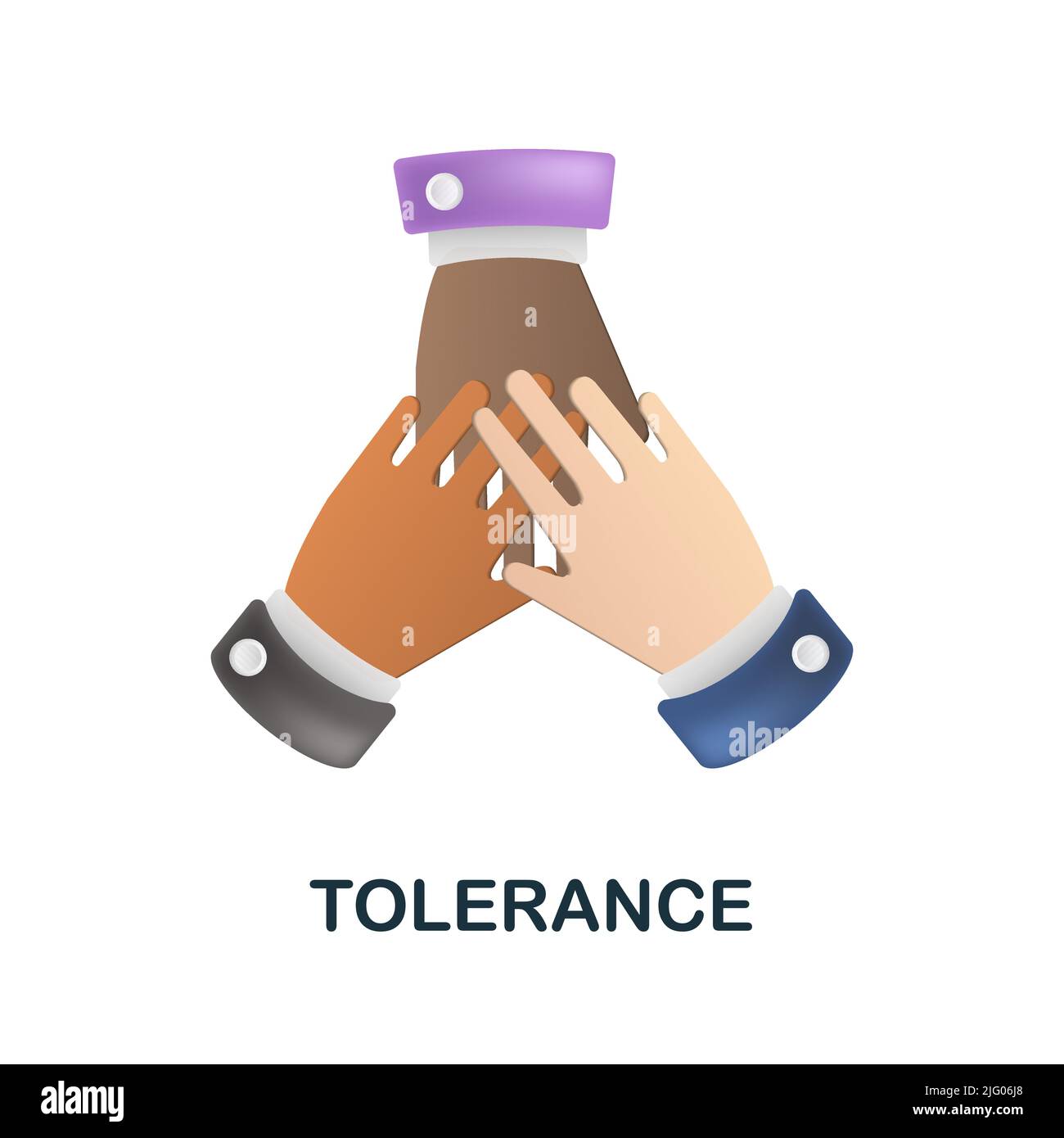 alamy

TOLERANCE

alamy

Image ID: 2JG06J8
www.alamy.com