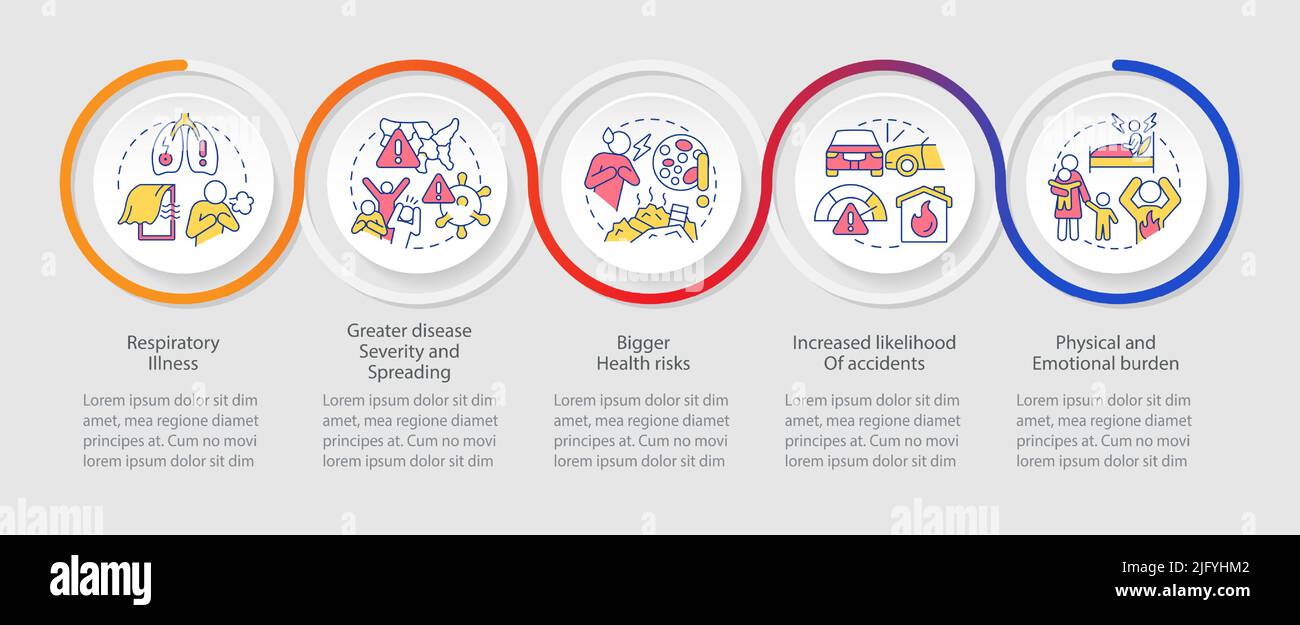 Respiratory Illness

Lorem ipsum dolor sit dim amet, mea regione diamet principes at. Cum no movi lorem ipsum dolor sit dim

Greater disease Severity and Spreading

Lorem ipsum dolor sit dim amet, mea regione diamet principes at. Cum no movi lorem ipsum dolor sit dim

Bigger Health risks

Lorem ipsum dolor sit dim amet, mea regione diamet principes at. Cum no movi lorem ipsum dolor sit dim

Increased likelihood Of accidents

Lorem ipsum dolor sit dim amet, mea regione diamet principes at. Cum no movi lorem ipsum dolor sit dim

Physical and Emotional burden

Lorem ipsum dolor sit dim amet, mea regione diamet principes at. Cum no movi lorem ipsum dolor sit dim

alamy

alamy

alamy

Image ID: 2JFYHM2
www.alamy.com