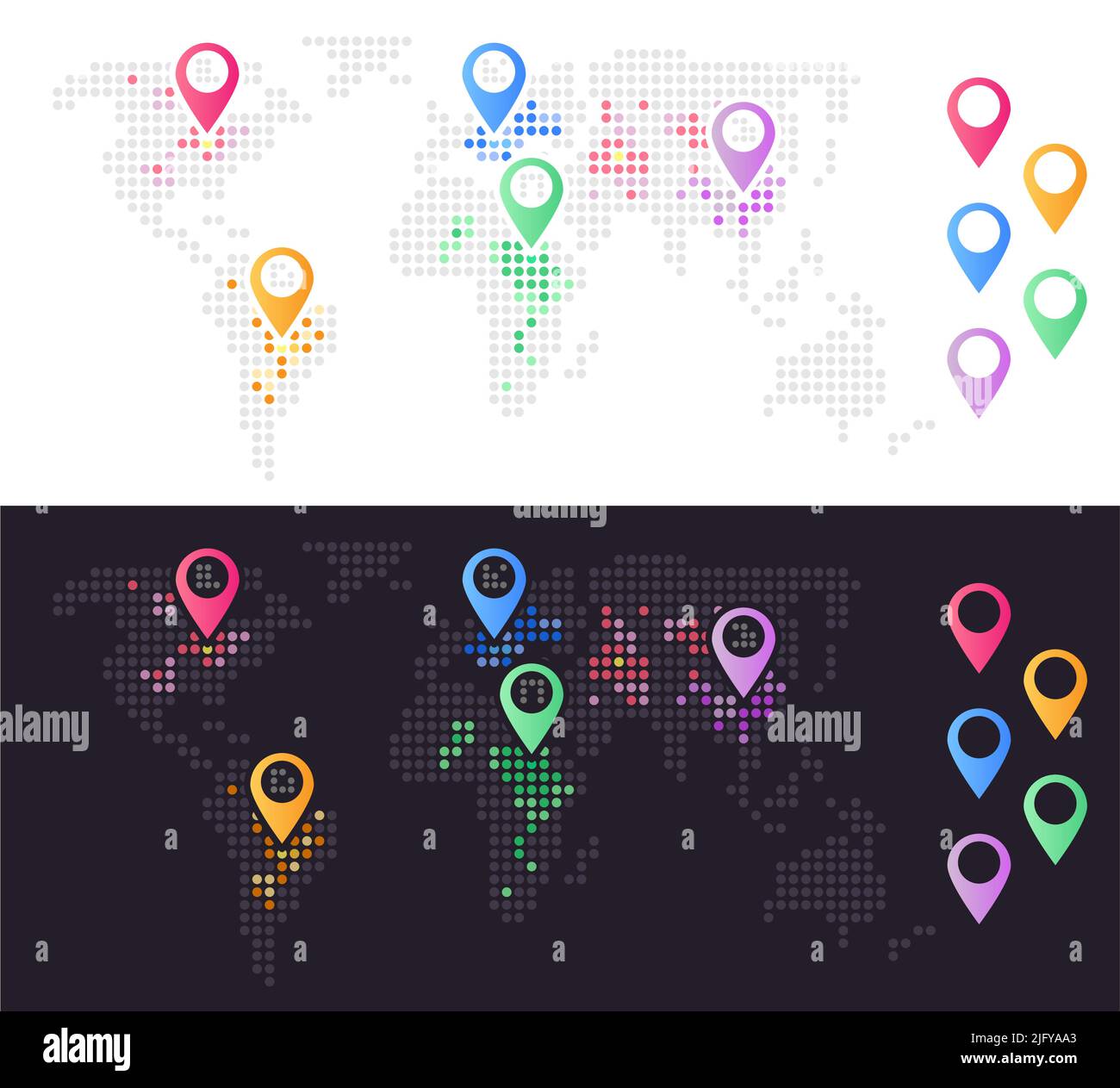 alamy
alamy
alamy
alamy
Image ID: 2JFYAA3
www.alamy.com