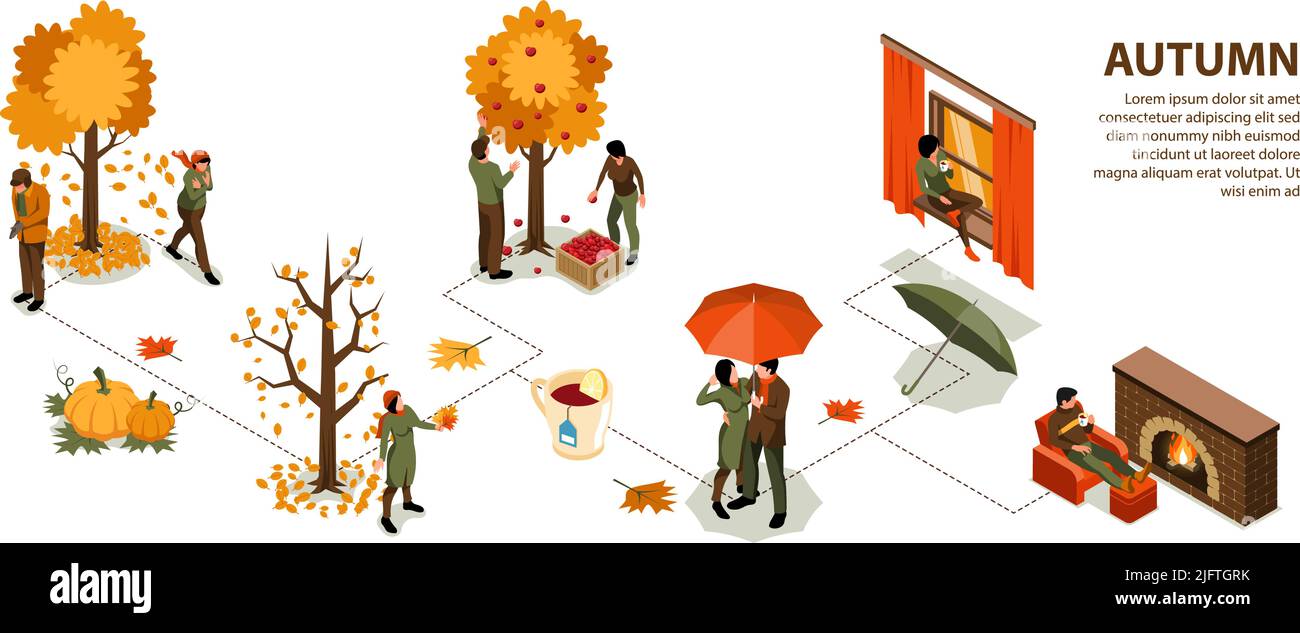 AUTUMN

Lorem ipsum dolor sit amet consectetuer adipiscing elit sed diam nonummy nibh euismod tincidunt ut laoreet dolore magna aliquam erat volutpat. Ut wisi enim ad

alamy

Image ID: 2JFTGRK
www.alamy.com