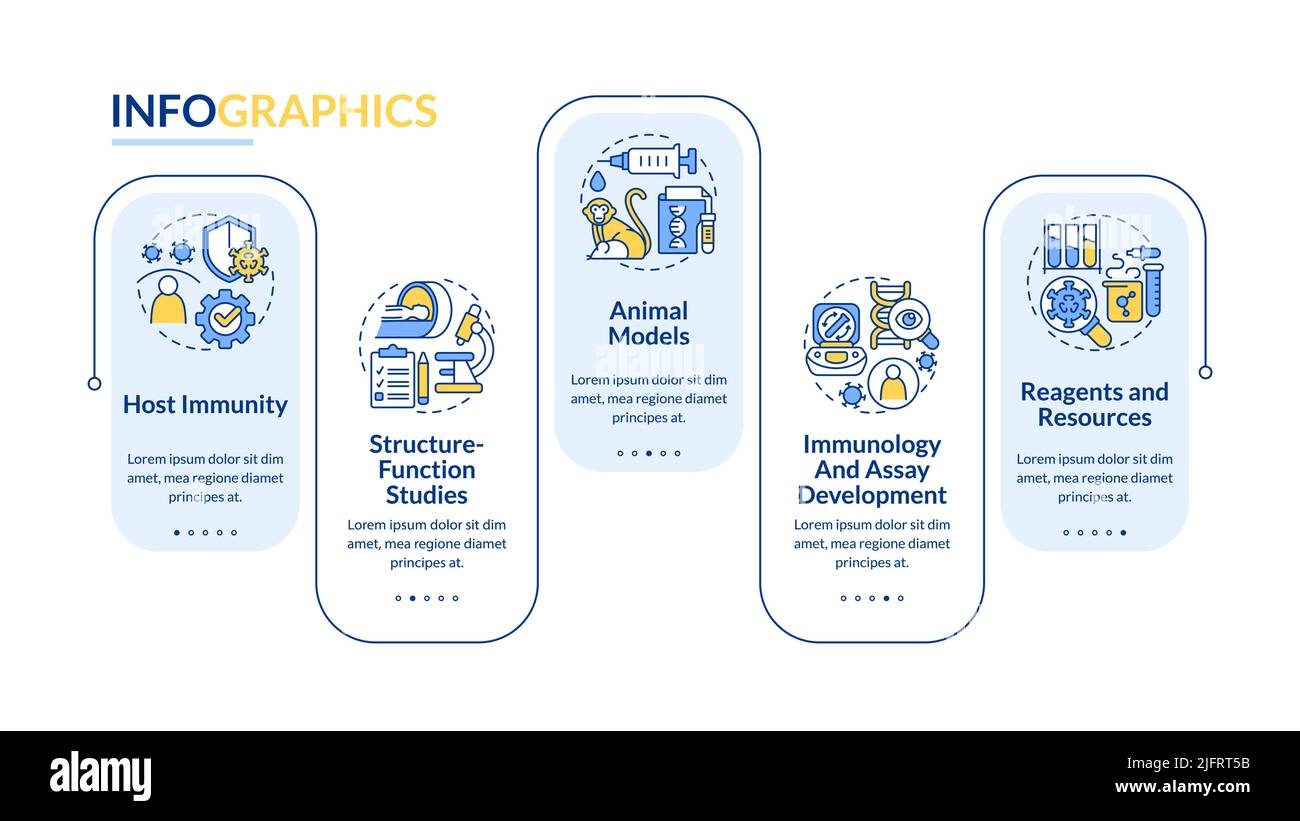 INFOGRAPHICS

Host Immunity

Lorem ipsum dolor sit dim amet, mea regione diamet principes at.

Structure-Function Studies

Lorem ipsum dolor sit dim amet, mea regione diamet principes at.

Animal Models

Lorem ipsum dolor sit dim amet, mea regione diamet principes at.

Immunology And Assay Development

Lorem ipsum dolor sit dim amet, mea regione diamet principes at.

Reagents and Resources

Lorem ipsum dolor sit dim amet, mea regione diamet principes at.

alamy

Image ID: 2JFRT5B
www.alamy.com