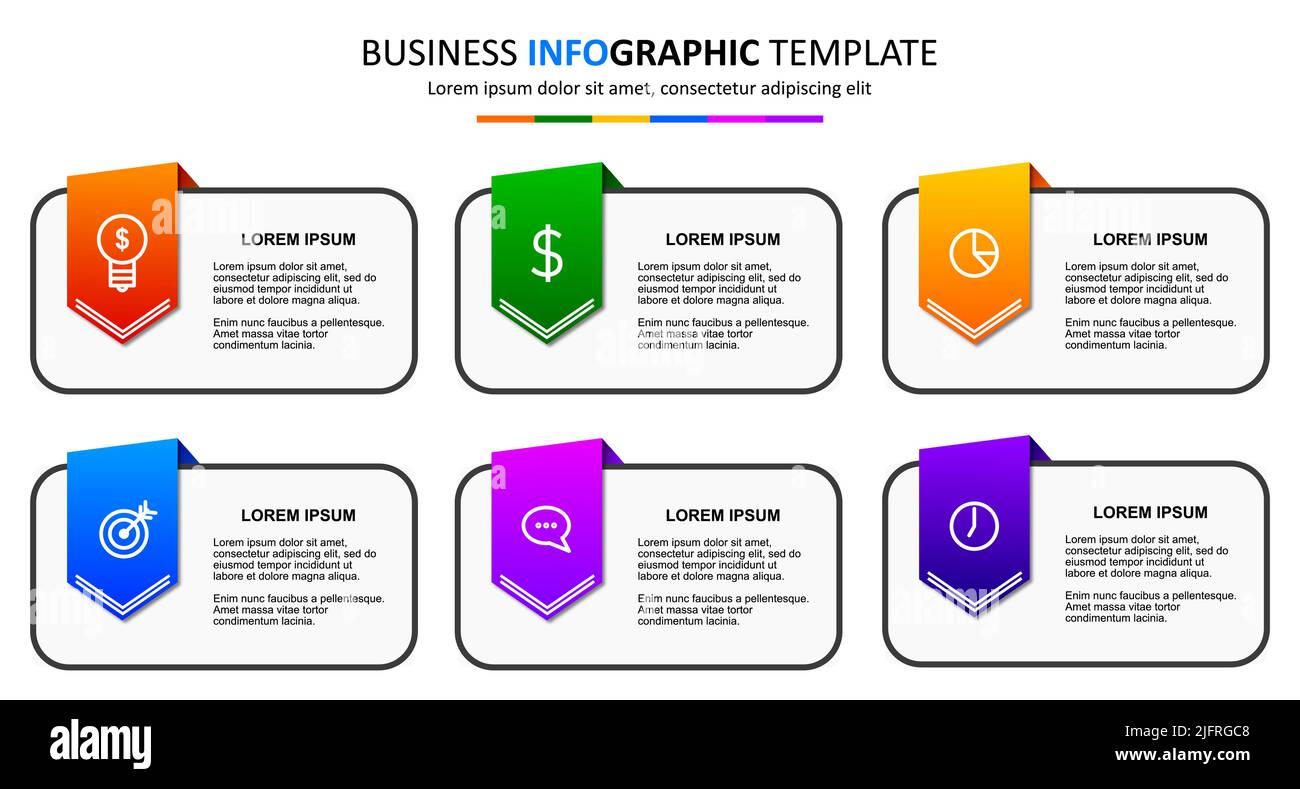 BUSINESS INFOGRAPHIC TEMPLATE
Lorem ipsum dolor sit amet, consectetur adipiscing elit

$

LOREM IPSUM
Lorem ipsum dolor sit amet, consectetur adipiscing elit, sed do eiusmod tempor incididunt ut labore et dolore magna aliqua.

Enim nunc faucibus a pellentesque. Amet massa vitae tortor condimentum lacinia.

$

LOREM IPSUM
Lorem ipsum dolor sit amet, consectetur adipiscing elit, sed do eiusmod tempor incididunt ut labore et dolore magna aliqua.

Enim nunc faucibus a pellentesque. Amet massa vitae tortor condimentum lacinia.

LOREM IPSUM
Lorem ipsum dolor sit amet, consectetur adipiscing elit, sed do eiusmod tempor incididunt ut labore et dolore magna aliqua.

Enim nunc faucibus a pellentesque. Amet massa vitae tortor condimentum lacinia.

LOREM IPSUM
Lorem ipsum dolor sit amet, consectetur adipiscing elit, sed do eiusmod tempor incididunt ut labore et dolore magna aliqua.

Enim nunc faucibus a pellentesque. Amet massa vitae tortor condimentum lacinia.

LOREM IPSUM
Lorem ipsum dolor sit amet, consectetur adipiscing elit, sed do eiusmod tempor incididunt ut labore et dolore magna aliqua.

Enim nunc faucibus a pellentesque. Amet massa vitae tortor condimentum lacinia.

LOREM IPSUM
Lorem ipsum dolor sit amet, consectetur adipiscing elit, sed do eiusmod tempor incididunt ut labore et dolore magna aliqua.

Enim nunc faucibus a pellentesque. Amet massa vitae tortor condimentum lacinia.

alamy
2JFRGC8
www.alamy.com