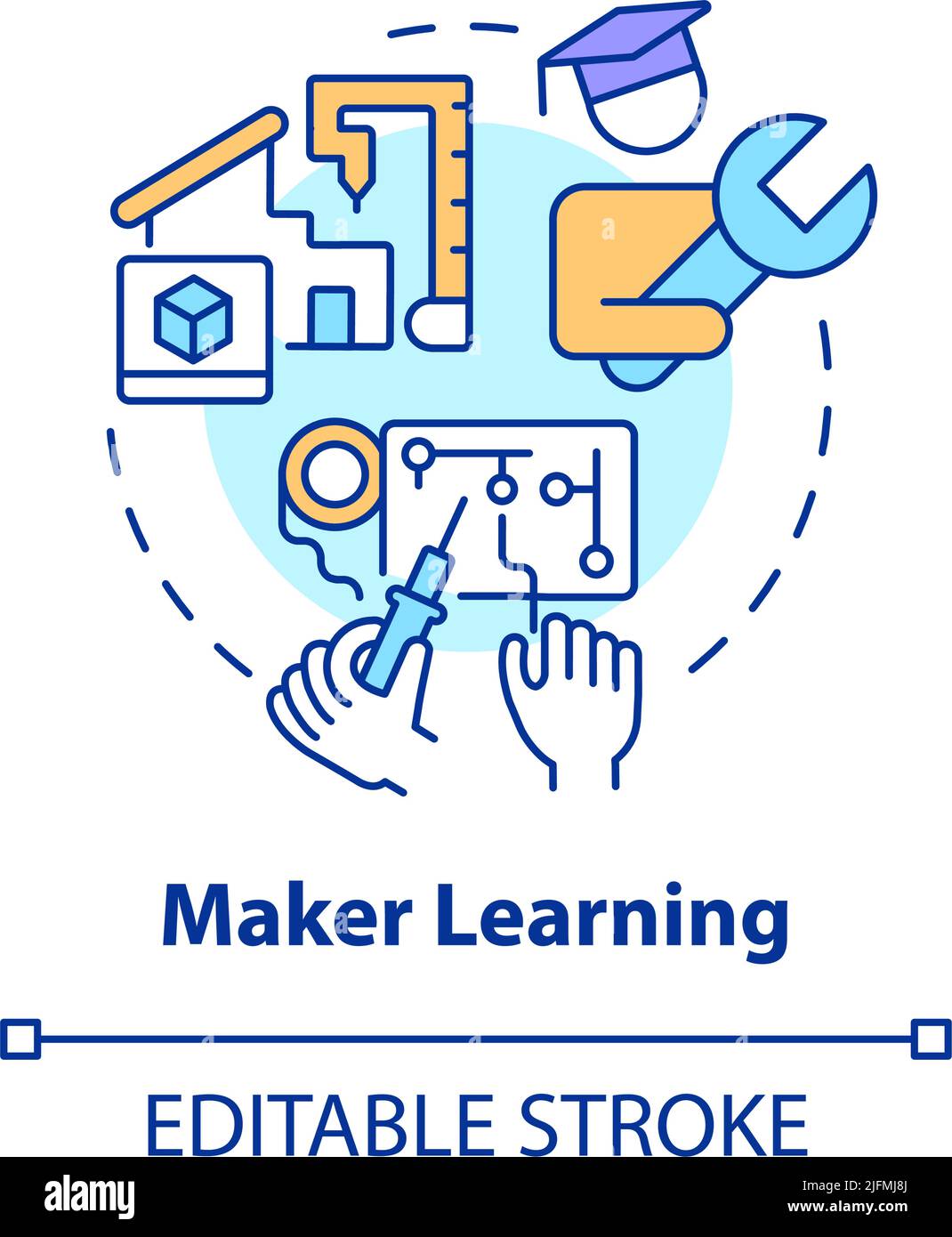 Maker Learning

EDITABLE STROKE

alamy

Image ID: 2JFMJ8J
www.alamy.com