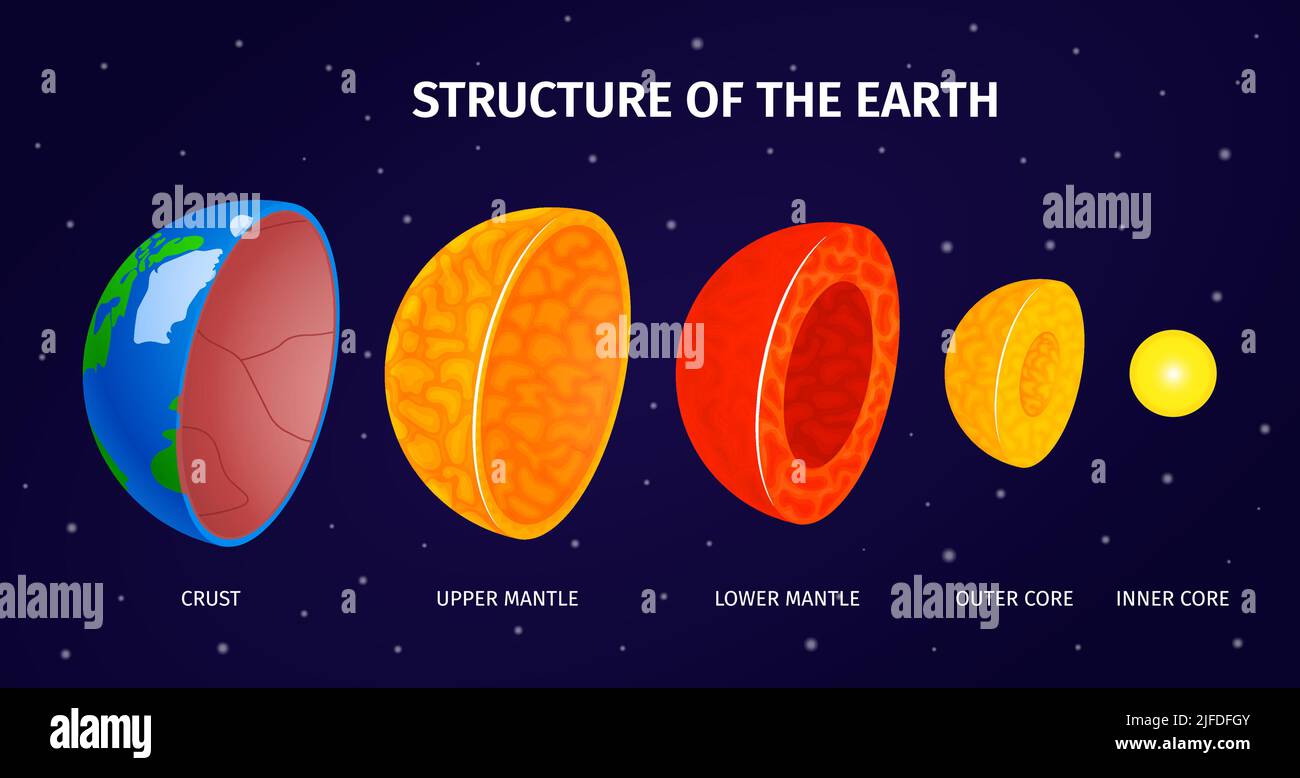 STRUCTURE OF THE EARTH

alamy

alamy

alamy

CRUST

UPPER MANTLE

LOWER MANTLE

OUTER CORE

INNER CORE

alamy

alamy

alamy

Image ID: 2JFDFGY
www.alamy.com