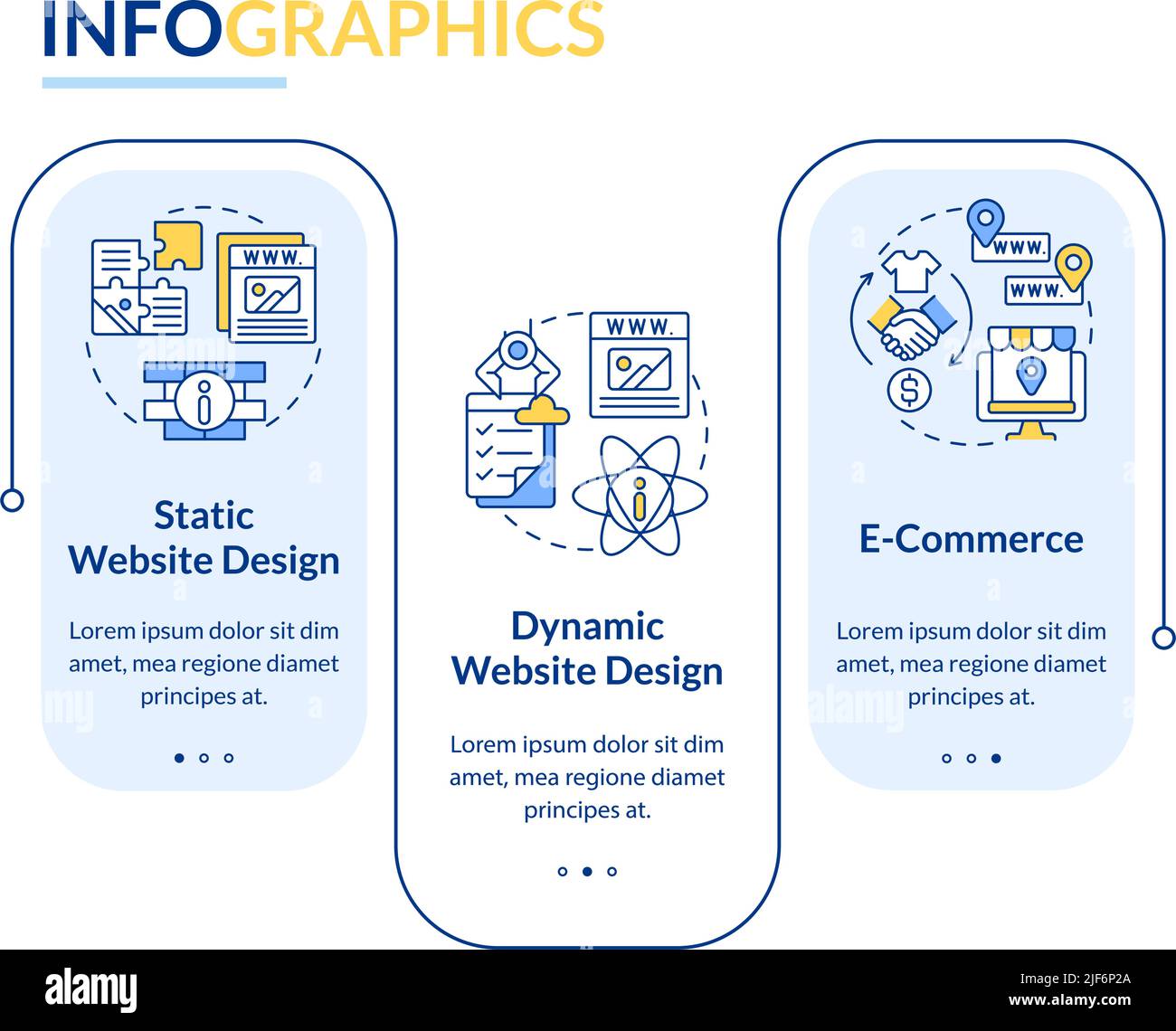 INFOGRAPHICS

WWW.

Static Website Design

Lorem ipsum dolor sit dim amet, mea regione diamet principes at.

WWW.

Dynamic Website Design

Lorem ipsum dolor sit dim amet, mea regione diamet principes at.

WWW.

WWW.

E-Commerce

Lorem ipsum dolor sit dim amet, mea regione diamet principes at.

alamy

Image ID: 2JF6P2A
www.alamy.com