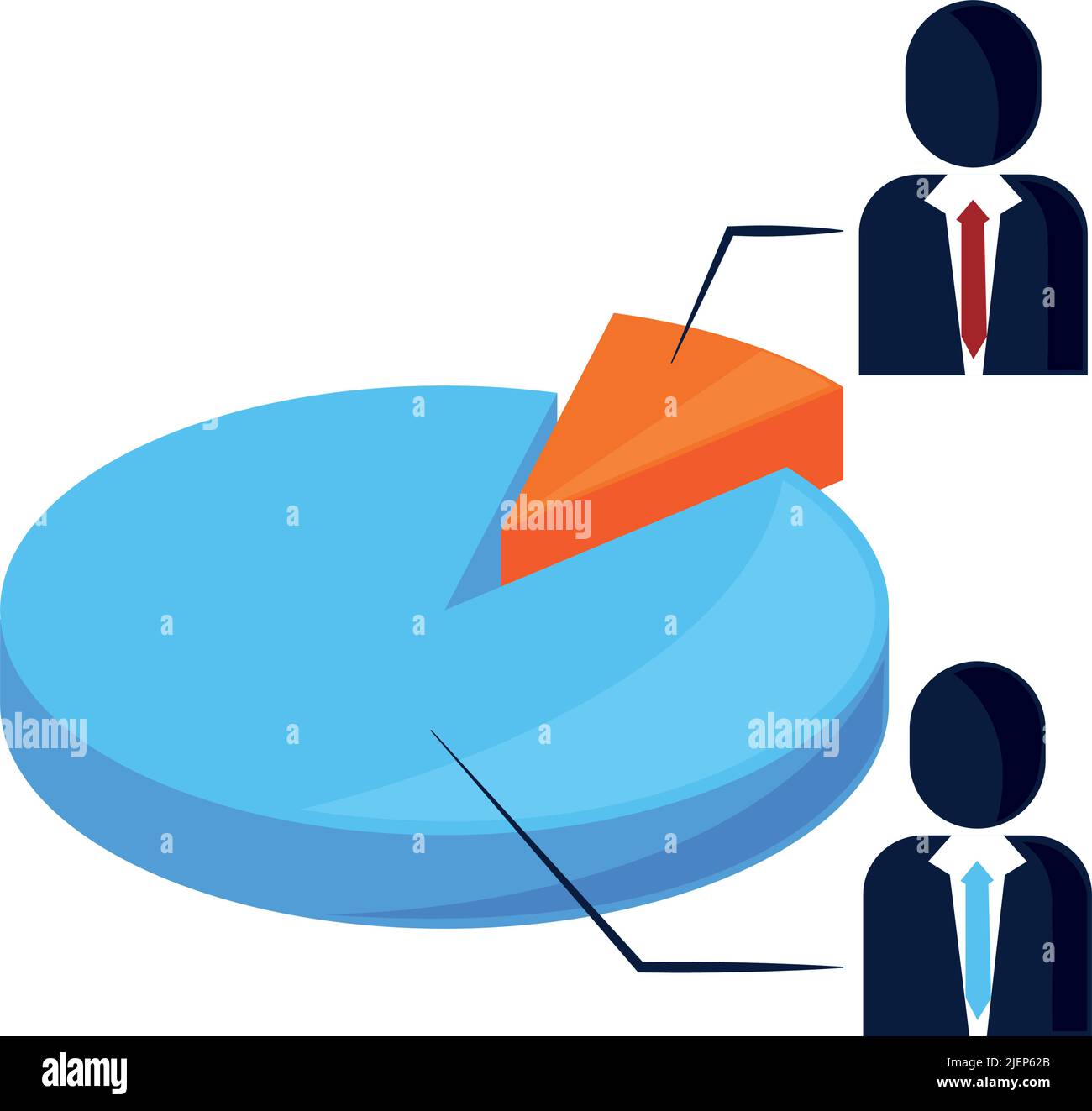 alamy
alamy
alamy

alamy

Image ID: 2JEP62B
www.alamy.com