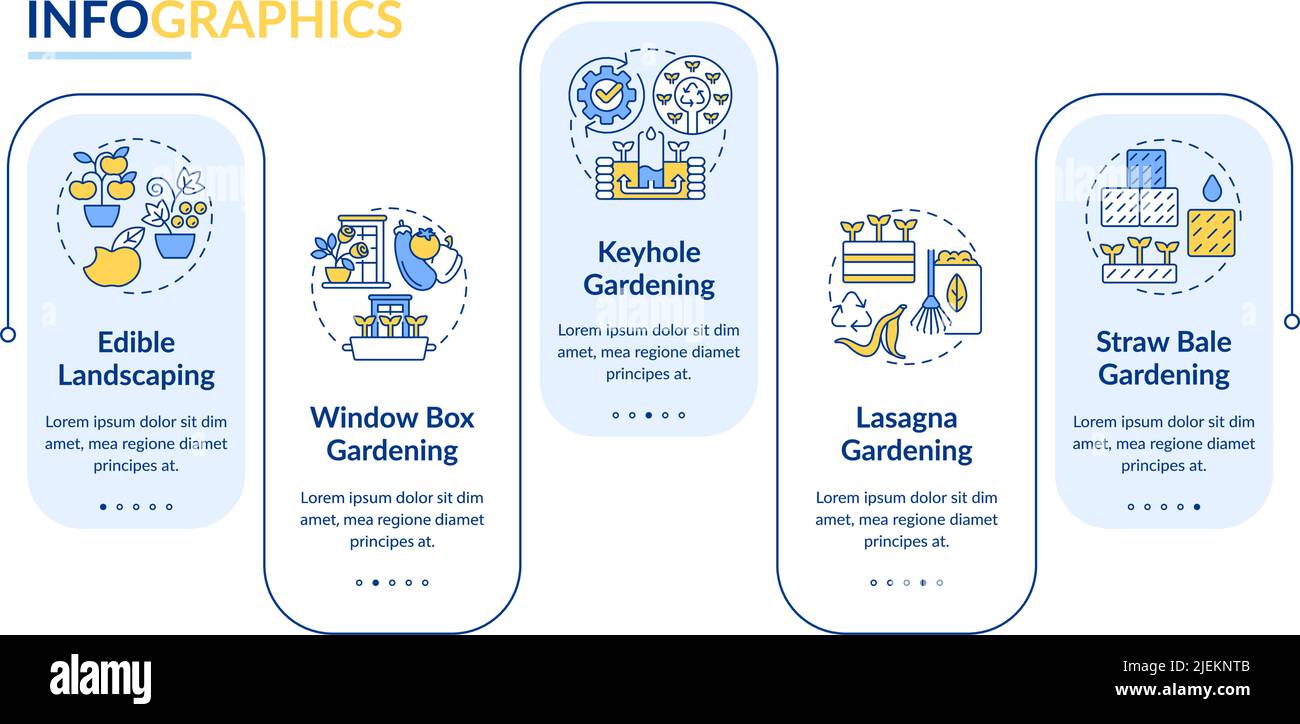 INFOGRAPHICS

Edible Landscaping

Lorem ipsum dolor sit dim amet, mea regione diamet principes at.

Window Box Gardening

Lorem ipsum dolor sit dim amet, mea regione diamet principes at.

Keyhole Gardening

Lorem ipsum dolor sit dim amet, mea regione diamet principes at.

Lasagna Gardening

Lorem ipsum dolor sit dim amet, mea regione diamet principes at.

Straw Bale Gardening

Lorem ipsum dolor sit dim amet, mea regione diamet principes at.

alamy

Image ID: 2JEKNTB
www.alamy.com