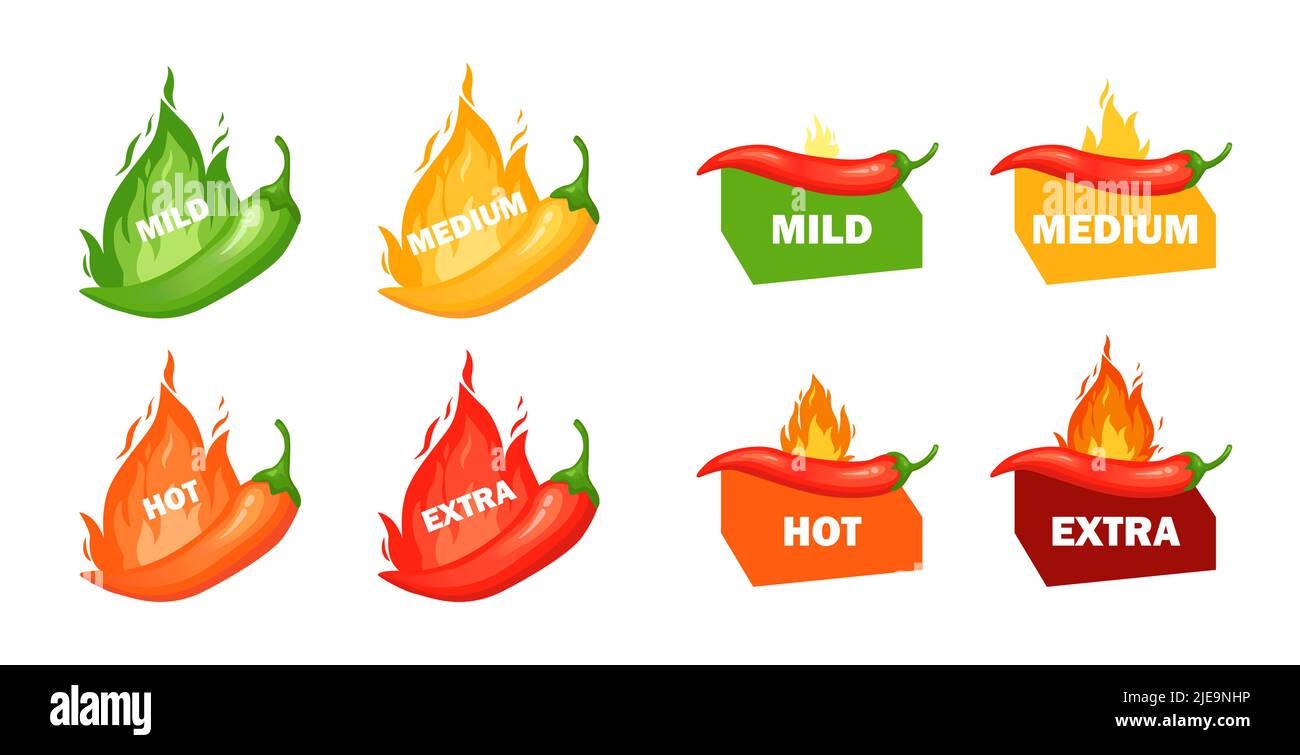 MILD
MEDIUM
MILD
MEDIUM

HOT
EXTRA
HOT
EXTRA

alamy
Image ID: 2JE9NHP
www.alamy.com