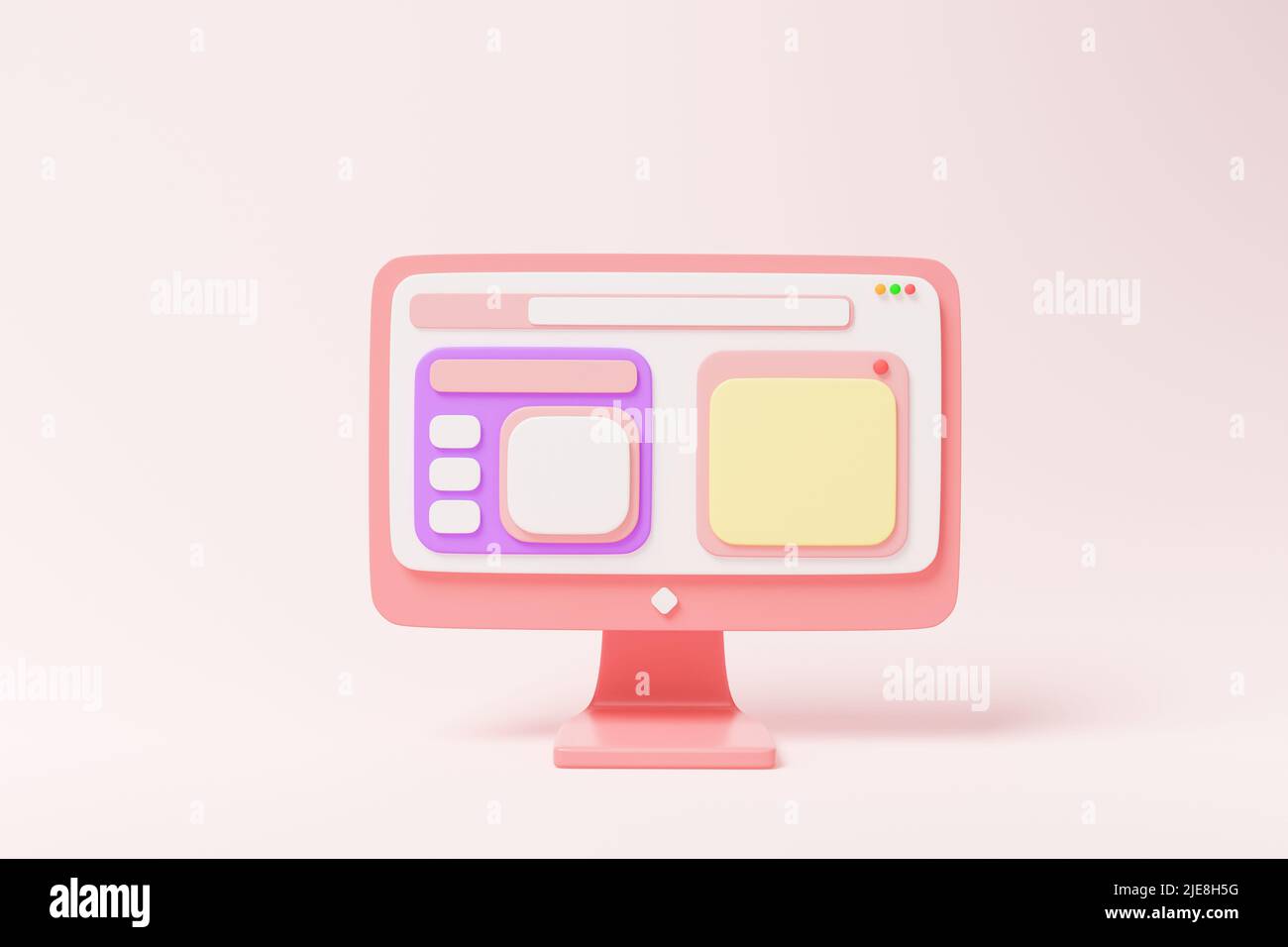 alamy
alamy
alamy
alamy
alamy

alamy
Image ID: 2JE8H5G
www.alamy.com