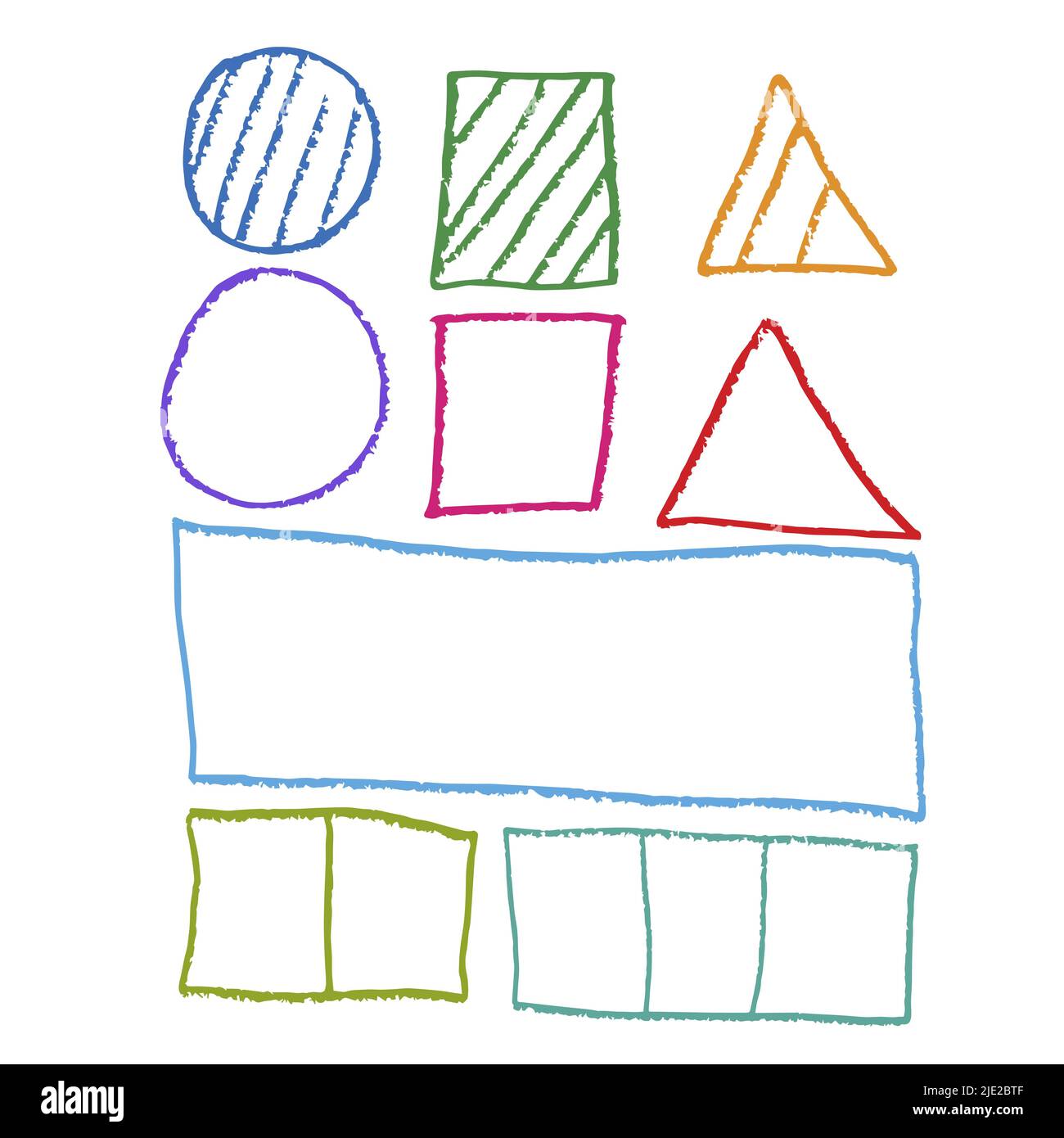 alamy

Image ID: 2JE2BTF
www.alamy.com