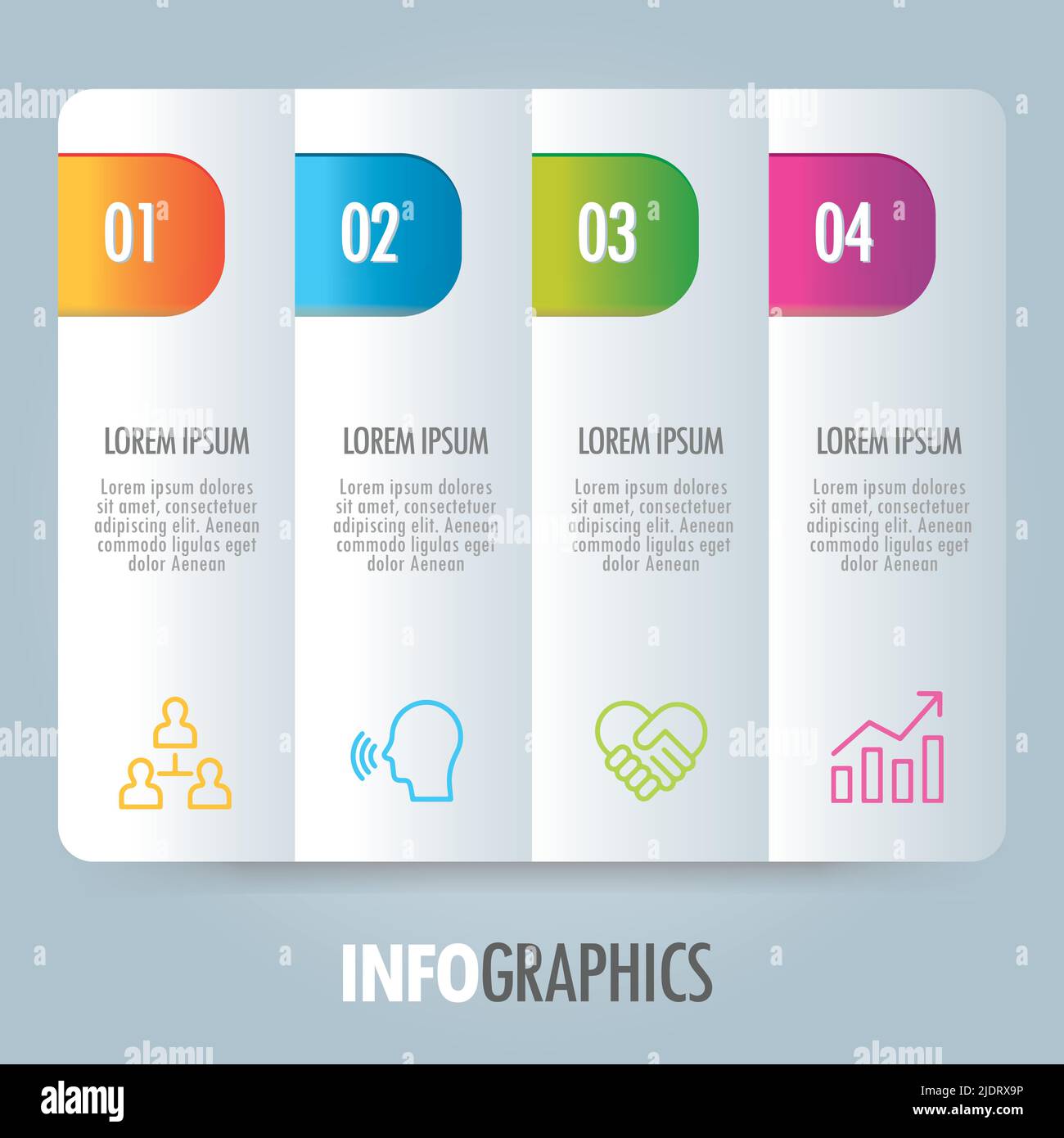 01

LOREM IPSUM

Lorem ipsum dolores sit amet, consectetuer adipiscing elit. Aenean commodo ligulas eget dolor Aenean

02

LOREM IPSUM

Lorem ipsum dolores sit amet, consectetuer adipiscing elit. Aenean commodo ligulas eget dolor Aenean

03

LOREM IPSUM

Lorem ipsum dolores sit amet, consectetuer adipiscing elit. Aenean commodo ligulas eget dolor Aenean

04

LOREM IPSUM

Lorem ipsum dolores sit amet, consectetuer adipiscing elit. Aenean commodo ligulas eget dolor Aenean

INFOGRAPHICS

alamy

Image ID: 2JDRX9P
www.alamy.com