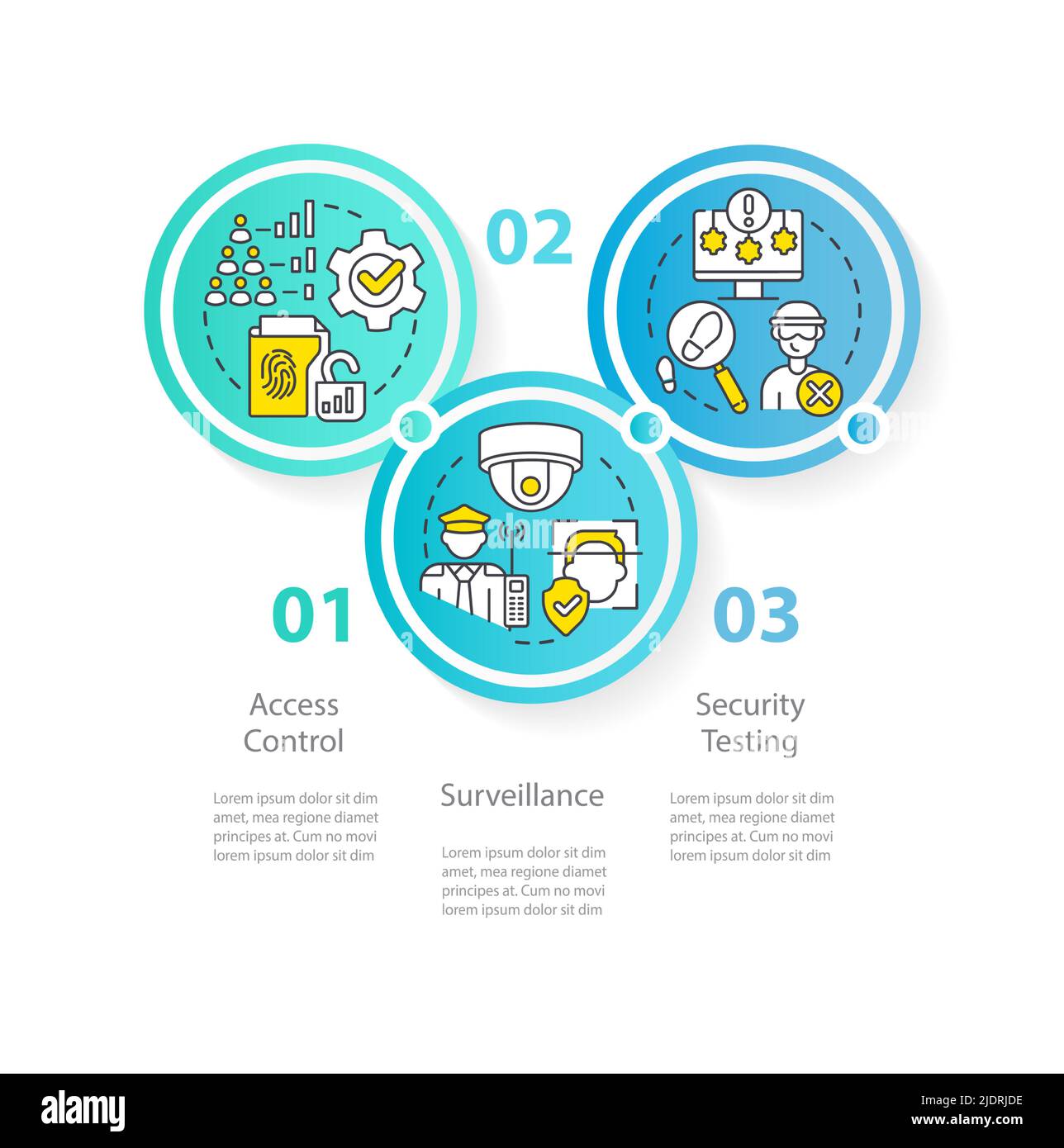 02

01

03

Access Control

Lorem ipsum dolor sit dim amet, mea regione diamet principes at. Cum no movi lorem ipsum dolor sit dim

Surveillance

Lorem ipsum dolor sit dim amet, mea regione diamet principes at. Cum no movi lorem ipsum dolor sit dim

Security Testing

Lorem ipsum dolor sit dim amet, mea regione diamet principes at. Cum no movi lorem ipsum dolor sit dim

alamy

Image ID: 2JDRJDE
www.alamy.com