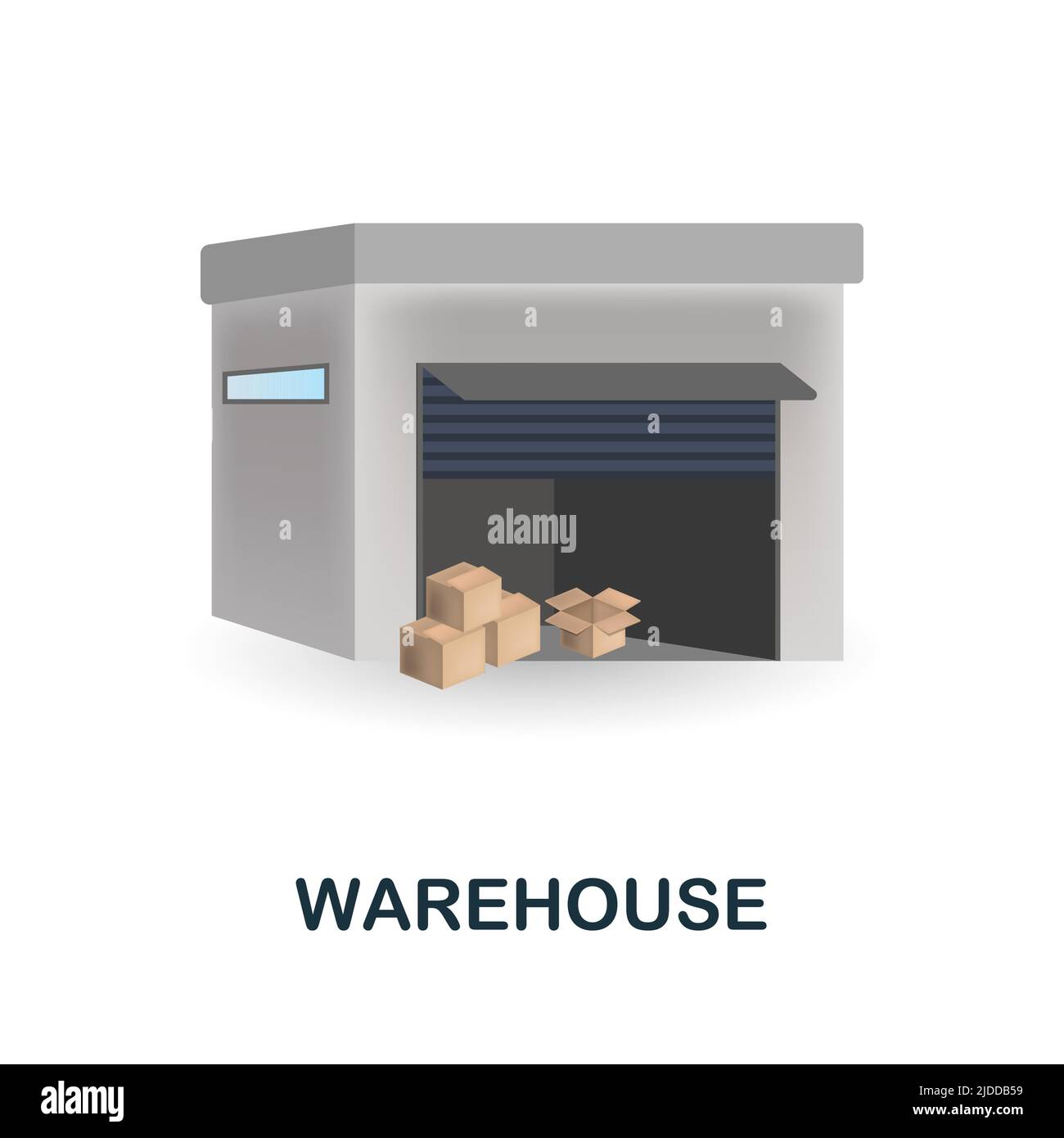 alamy

WAREHOUSE

alamy

Image ID: 2JDDB59
www.alamy.com