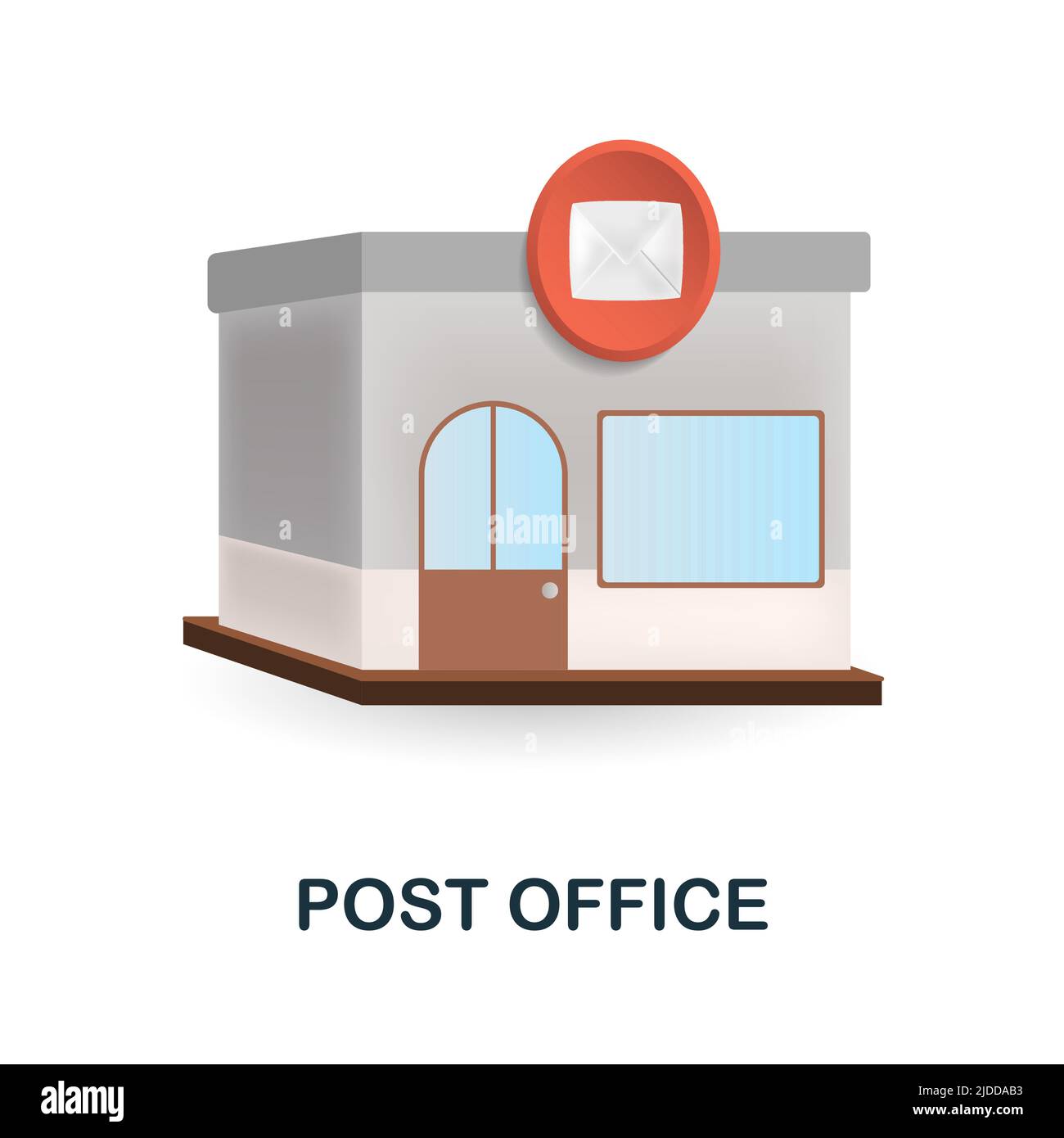 alamy

POST OFFICE

alamy

Image ID: 2JDDAB3
www.alamy.com