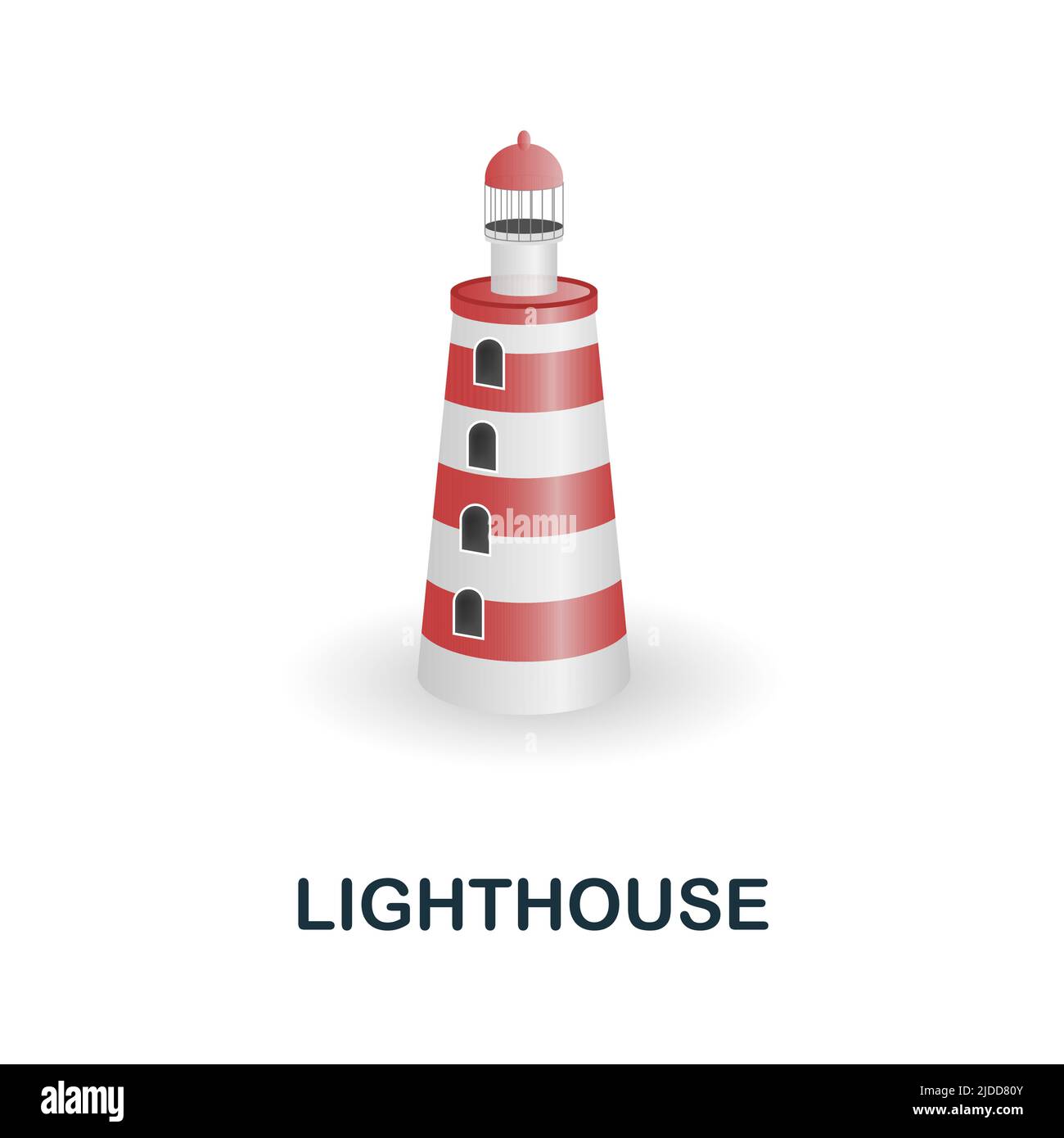 alamy

LIGHTHOUSE

alamy

Image ID: 2JDD80Y
www.alamy.com