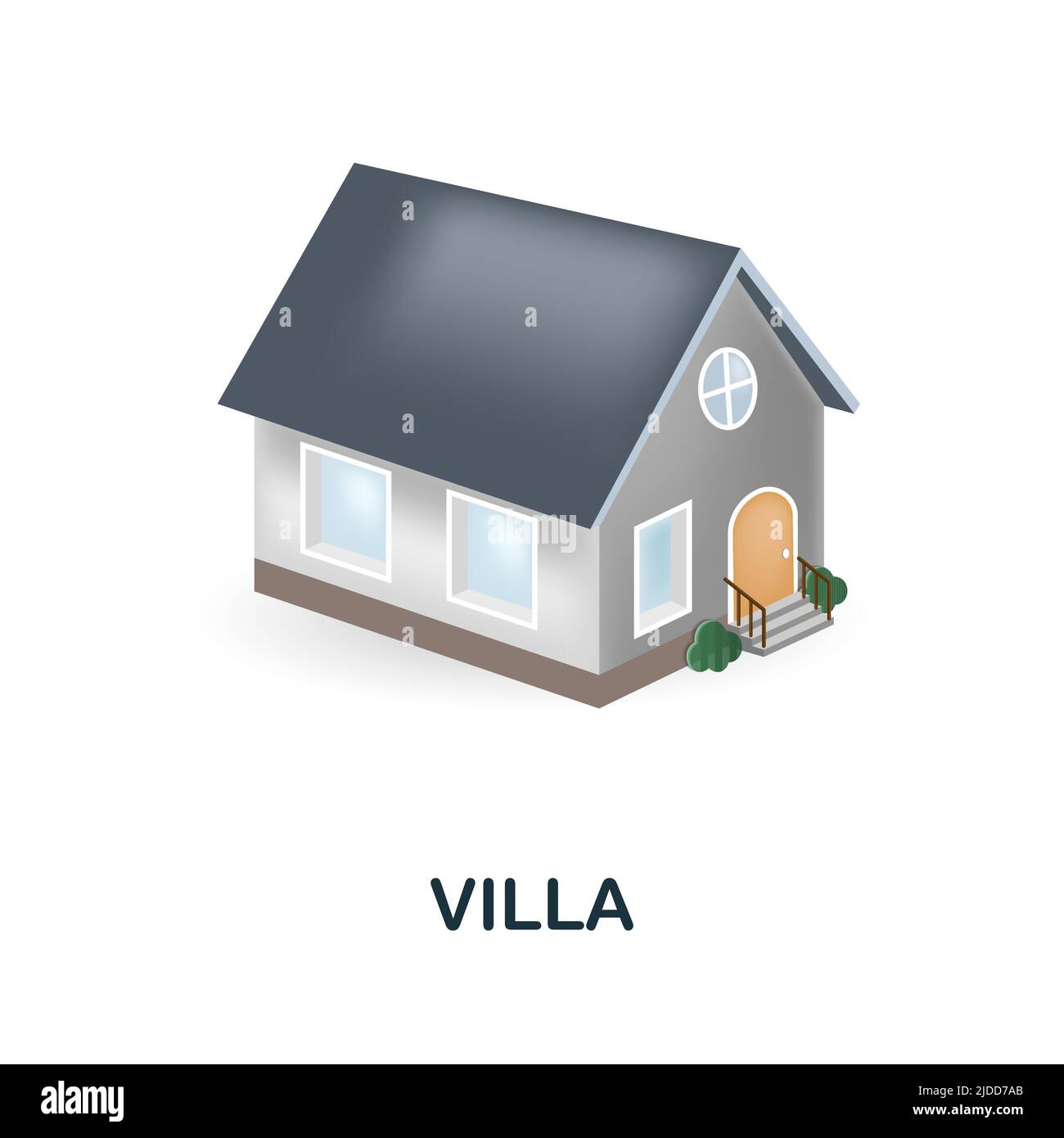 alamy

VILLA

alamy

Image ID: 2JDD7AB
www.alamy.com