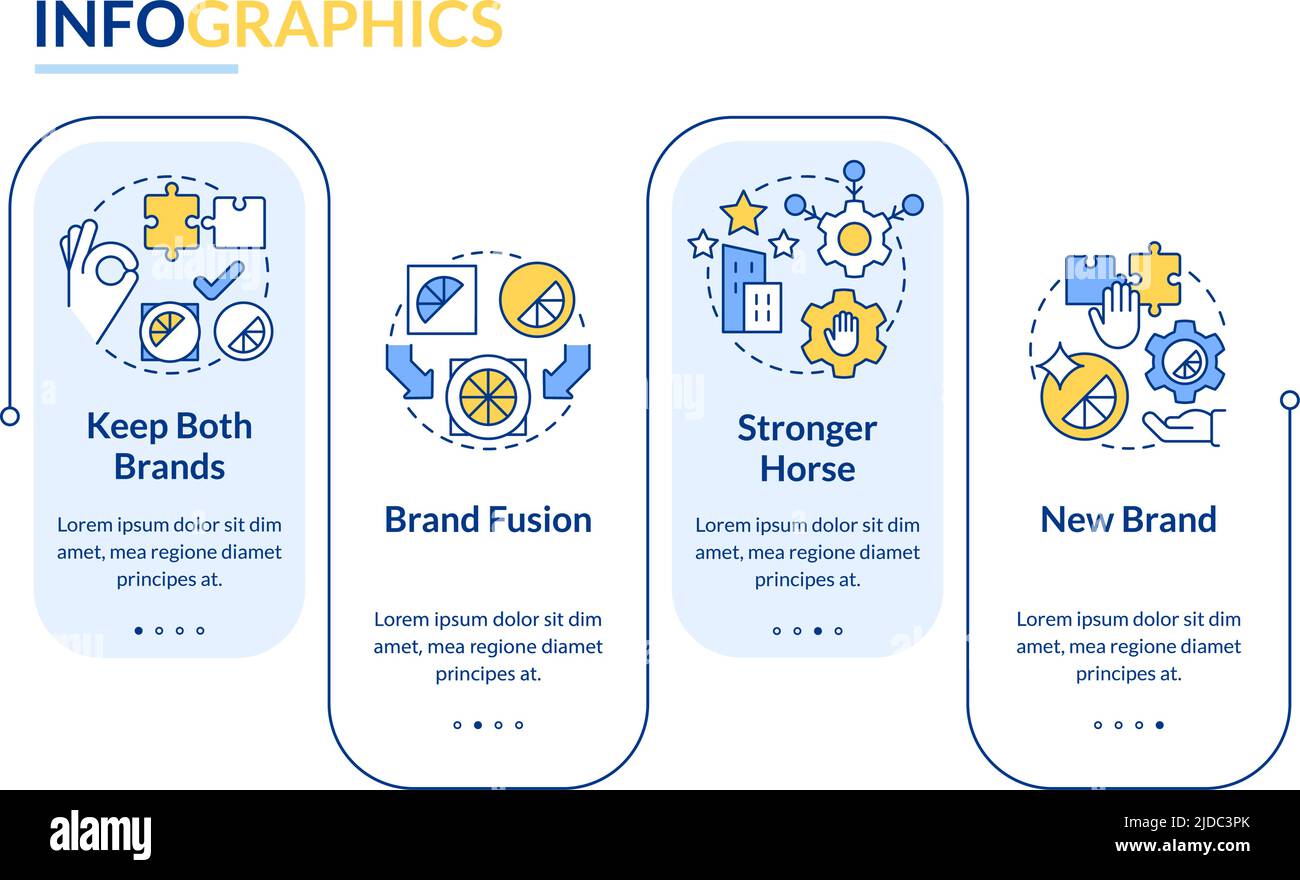 INFOGRAPHICS

Keep Both Brands

Lorem ipsum dolor sit dim amet, mea regione diamet principes at.

Brand Fusion

Lorem ipsum dolor sit dim amet, mea regione diamet principes at.

Stronger Horse

Lorem ipsum dolor sit dim amet, mea regione diamet principes at.

New Brand

Lorem ipsum dolor sit dim amet, mea regione diamet principes at.

alamy

Image ID: 2JDC3PK
www.alamy.com