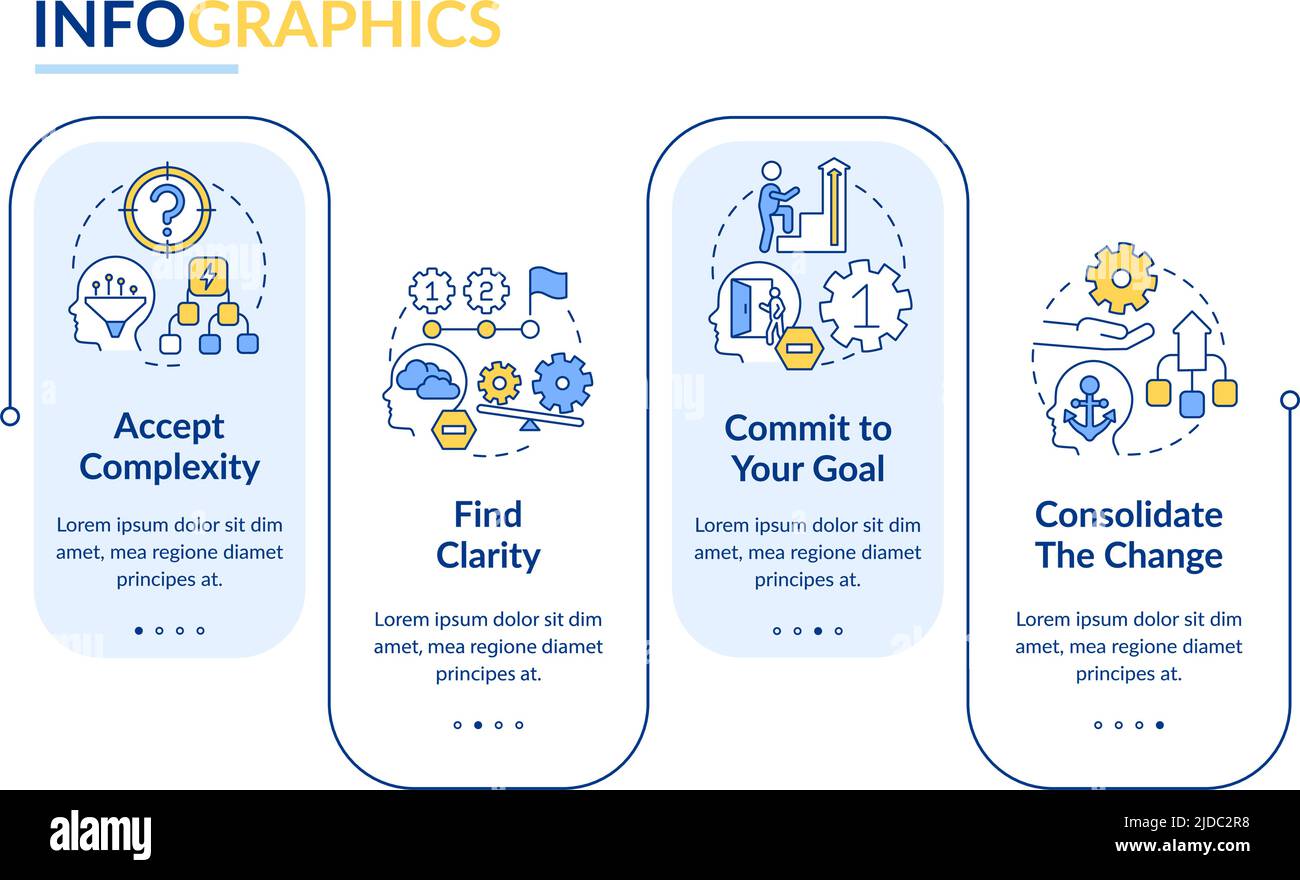 INFOGRAPHICS

Accept Complexity

Lorem ipsum dolor sit dim amet, mea regione diamet principes at.

1 2

Find Clarity

Lorem ipsum dolor sit dim amet, mea regione diamet principes at.

1

Commit to Your Goal

Lorem ipsum dolor sit dim amet, mea regione diamet principes at.

Consolidate The Change

Lorem ipsum dolor sit dim amet, mea regione diamet principes at.

alamy

Image ID: 2JDC2R8
www.alamy.com