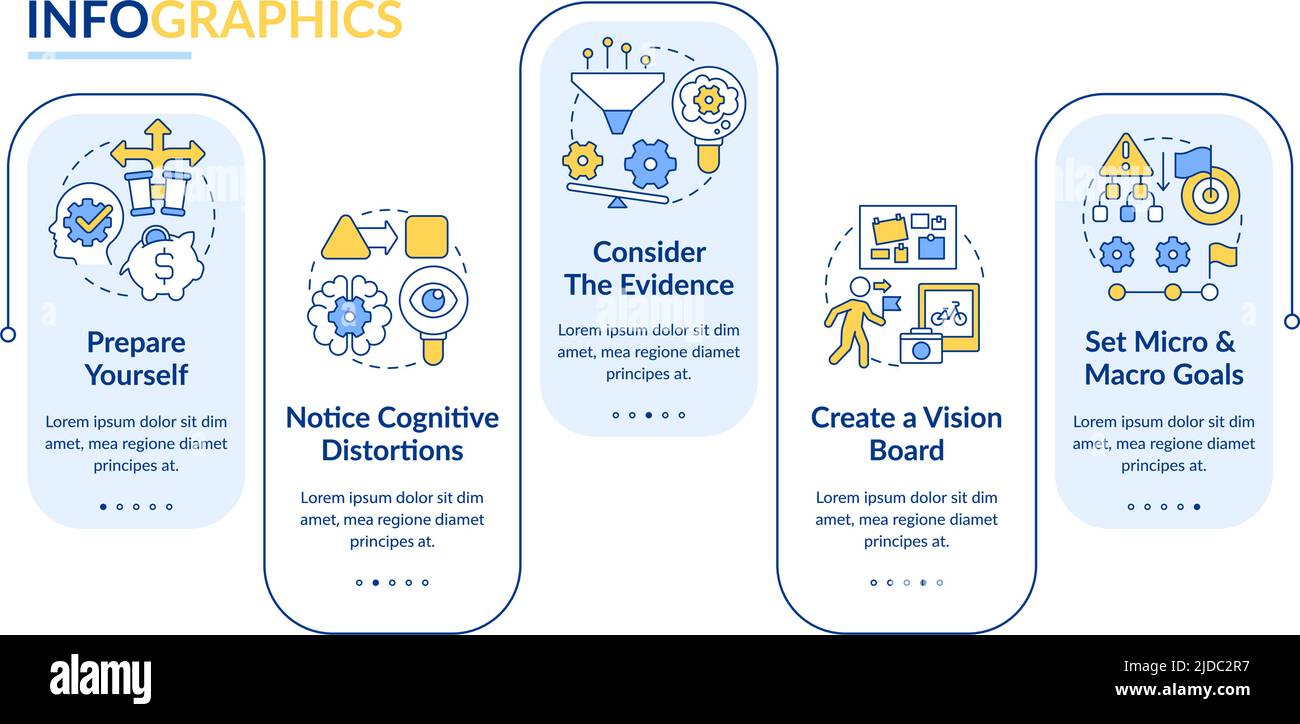 INFOGRAPHICS

Prepare Yourself

Lorem ipsum dolor sit dim amet, mea regione diamet principes at.

Notice Cognitive Distortions

Lorem ipsum dolor sit dim amet, mea regione diamet principes at.

Consider The Evidence

Lorem ipsum dolor sit dim amet, mea regione diamet principes at.

Create a Vision Board

Lorem ipsum dolor sit dim amet, mea regione diamet principes at.

Set Micro & Macro Goals

Lorem ipsum dolor sit dim amet, mea regione diamet principes at.

alamy

Image ID: 2JDC2R7
www.alamy.com