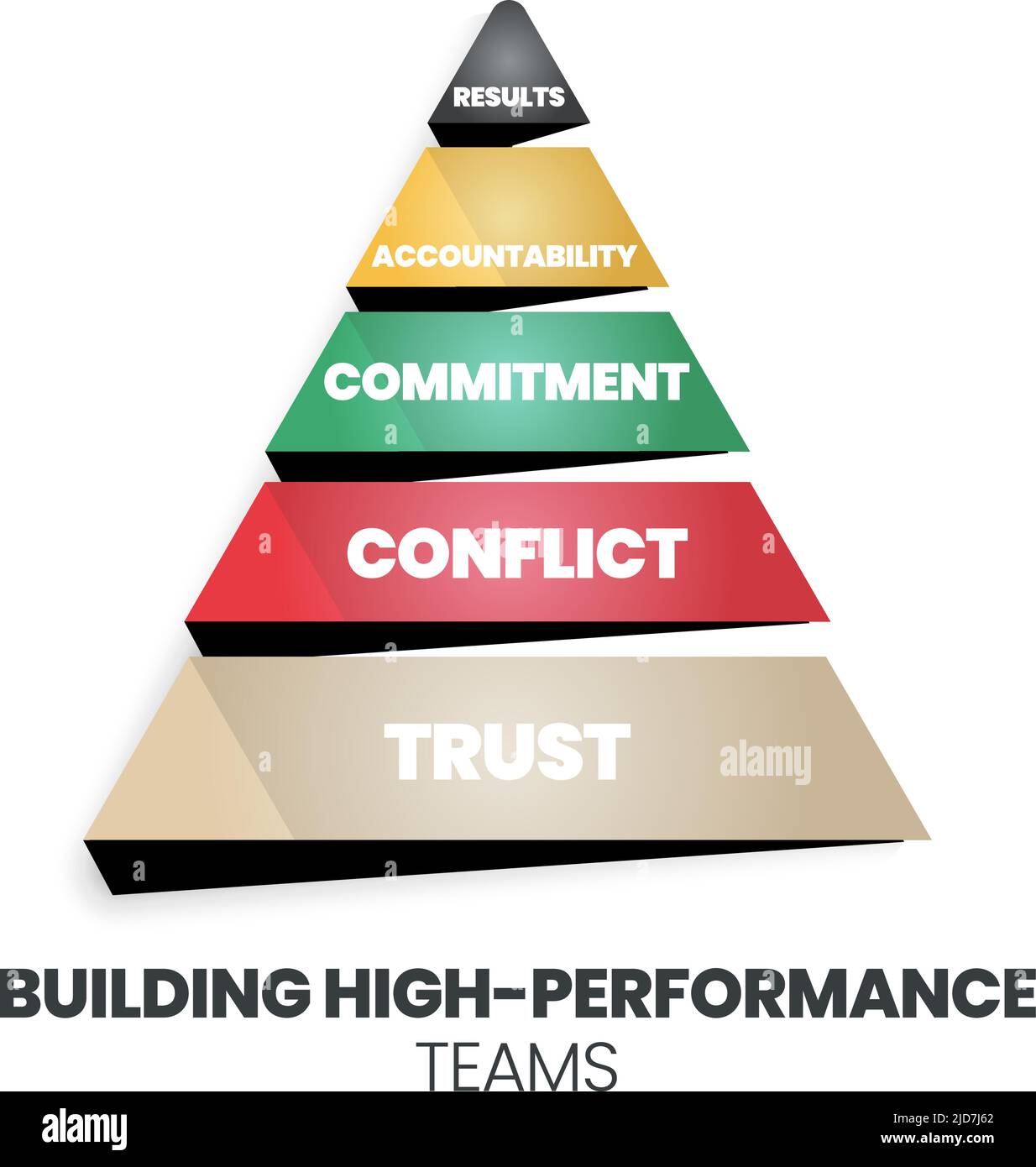 RESULTS

ACCOUNTABILITY

COMMITMENT

CONFLICT

TRUST

alamy

BUILDING HIGH-PERFORMANCE TEAMS

alamy

Image ID: 2JD7J62
www.alamy.com