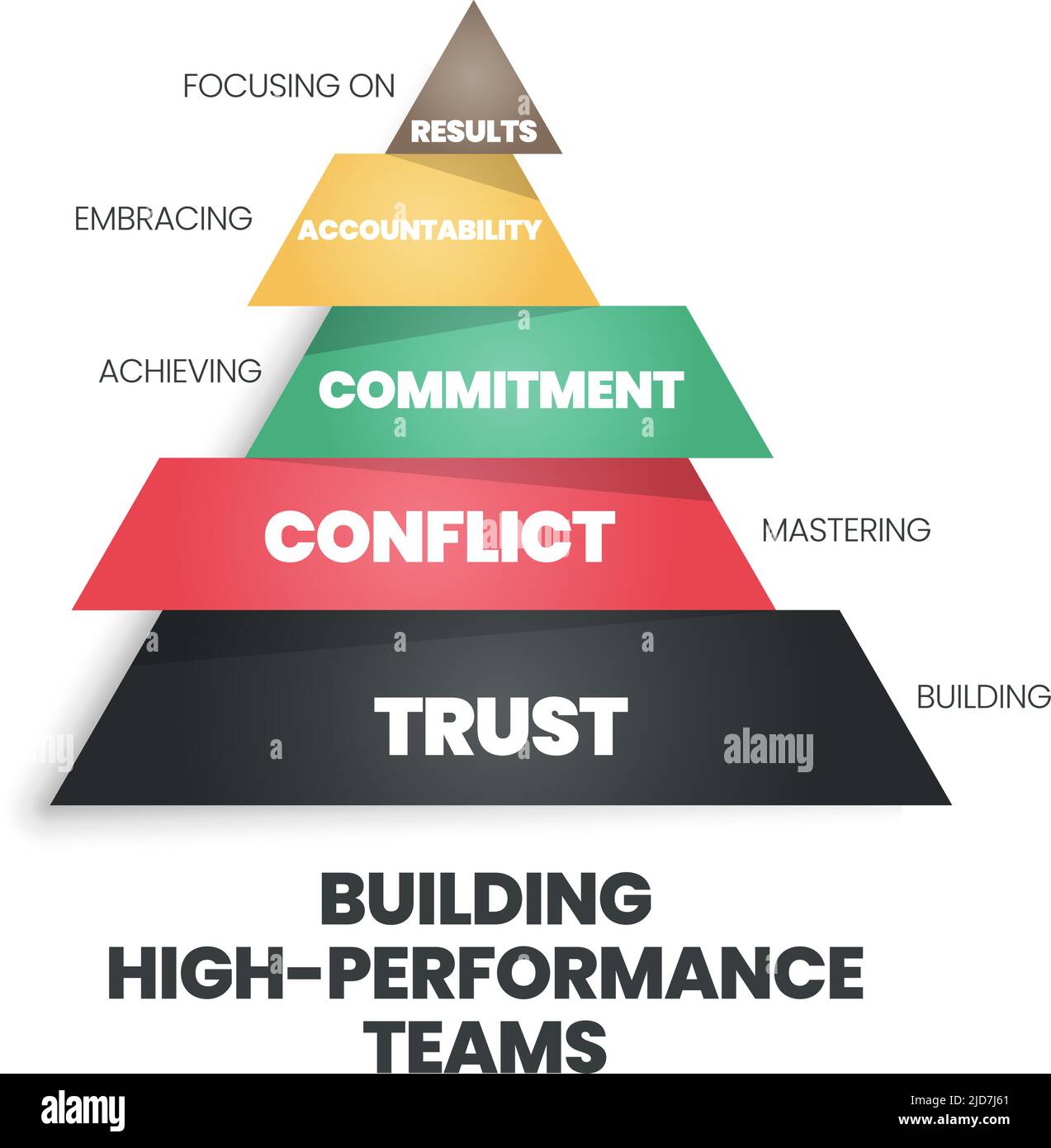 FOCUSING ON
RESULTS

EMBRACING
ACCOUNTABILITY

ACHIEVING
COMMITMENT

CONFLICT
MASTERING

TRUST
BUILDING

alamy

BUILDING HIGH-PERFORMANCE TEAMS

alamy

Image ID: 2JD7J61
www.alamy.com