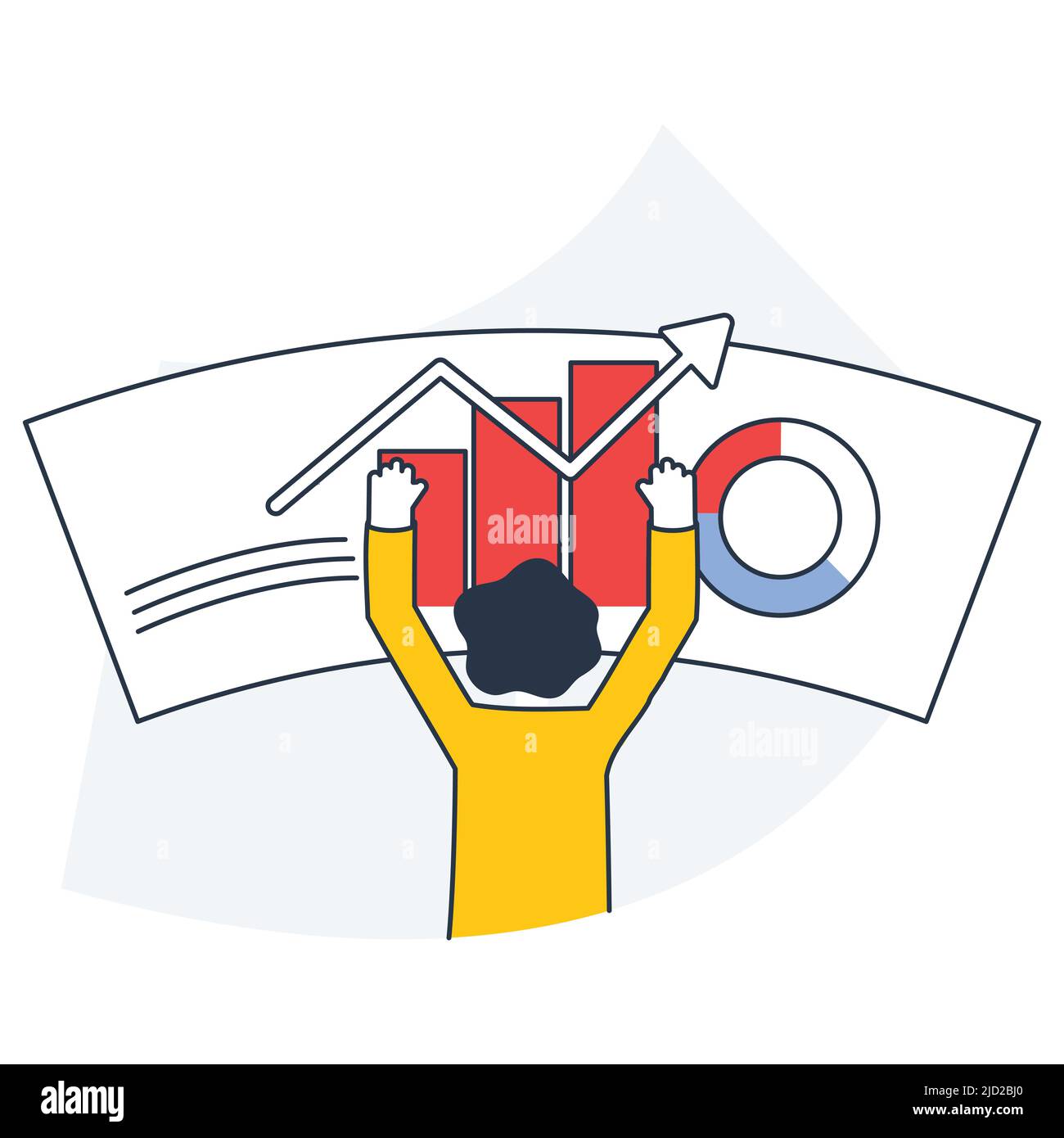 alamy
alamy
alamy
Image ID: 2JD2BJ0
www.alamy.com