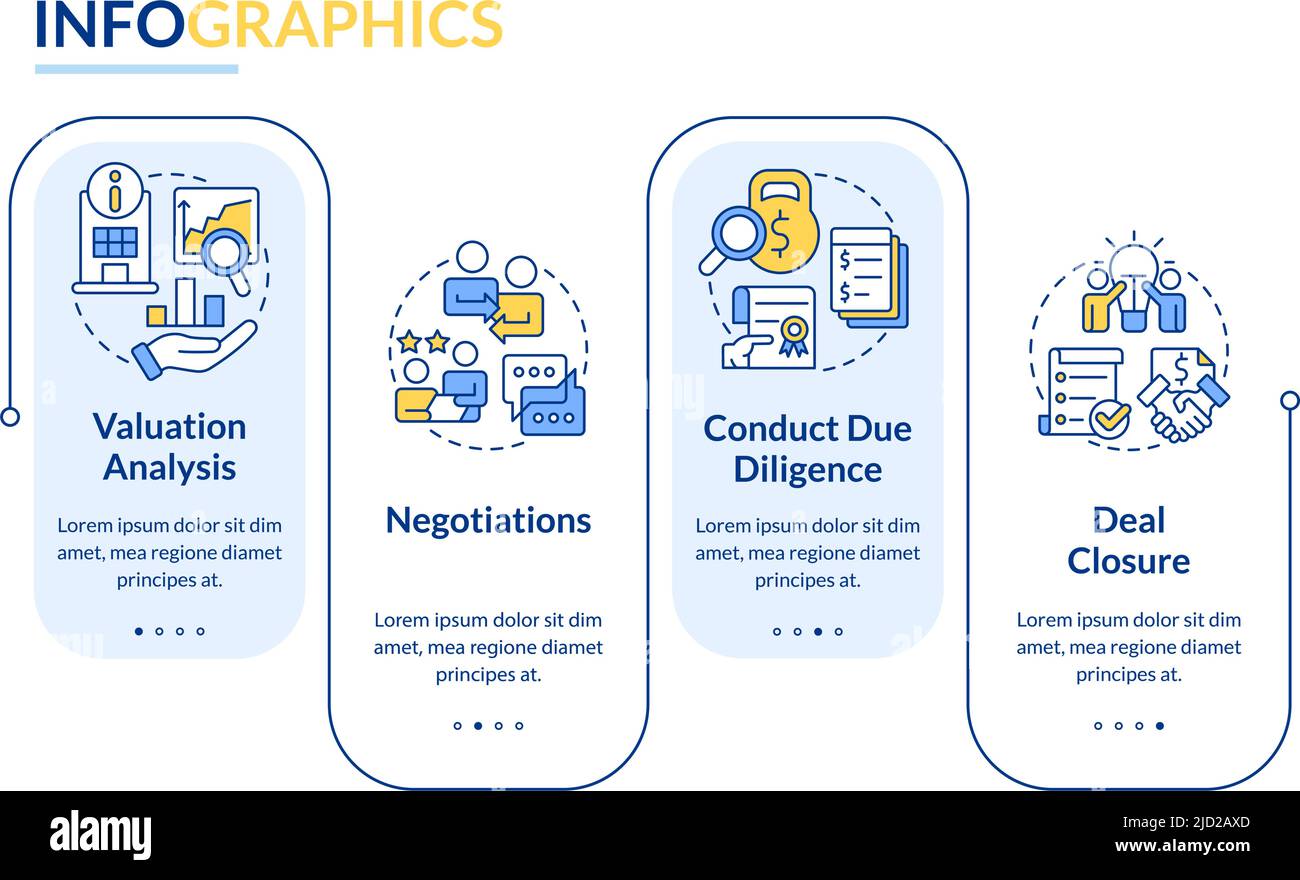 INFOGRAPHICS

Valuation Analysis

Lorem ipsum dolor sit dim amet, mea regione diamet principes at.

Negotiations

Lorem ipsum dolor sit dim amet, mea regione diamet principes at.

Conduct Due Diligence

Lorem ipsum dolor sit dim amet, mea regione diamet principes at.

Deal Closure

Lorem ipsum dolor sit dim amet, mea regione diamet principes at.

alamy

Image ID: 2JD2AXD
www.alamy.com