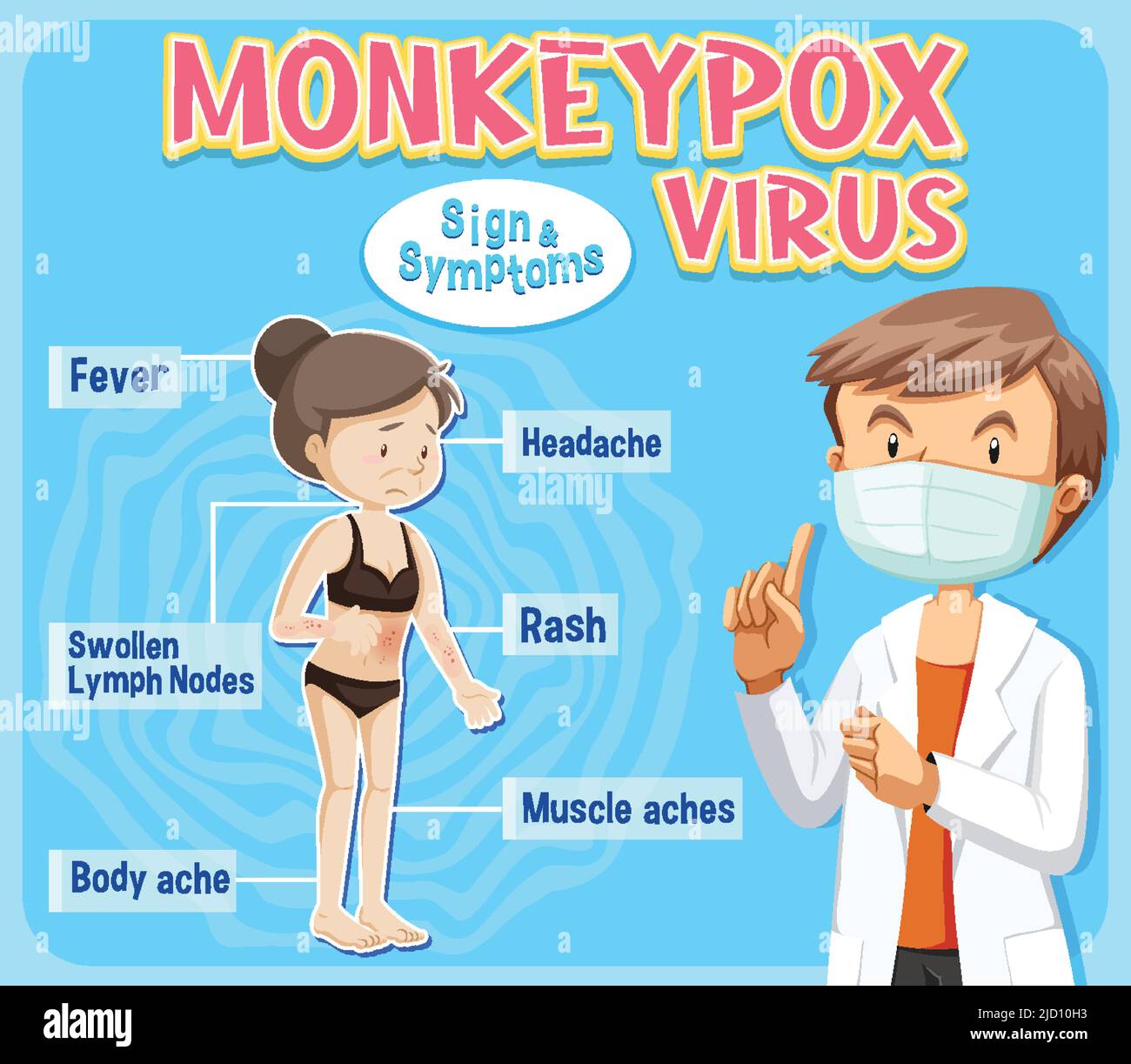 MONKEYPOX VIRUS

Sign & Symptoms

Fever

Headache

Swollen Lymph Nodes

Rash

Muscle aches

Body ache

alamy

alamy

Image ID: 2JD10H3
www.alamy.com