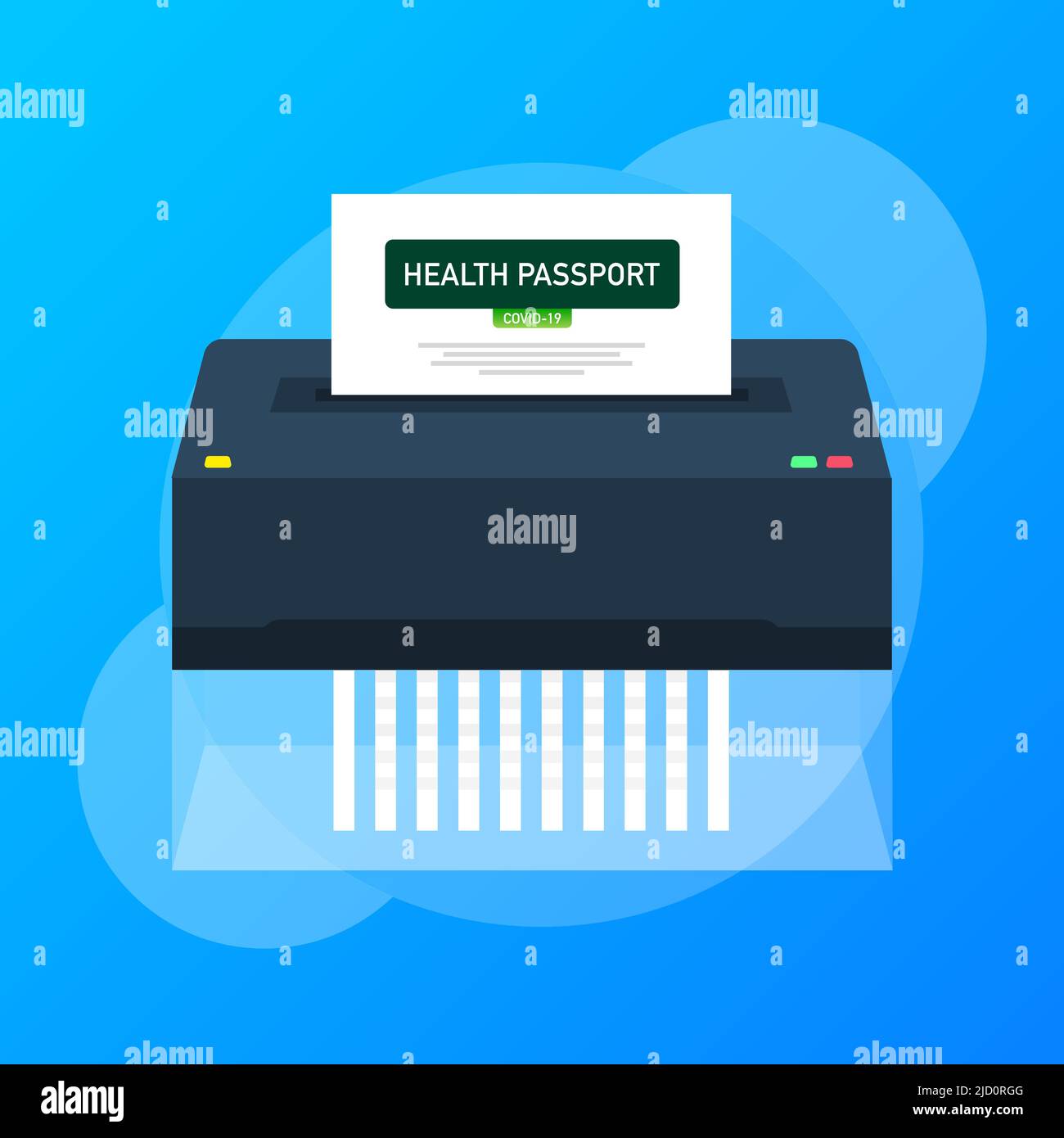 HEALTH PASSPORT
COVID-19

alamy

alamy
Image ID: 2JD0RGG
www.alamy.com